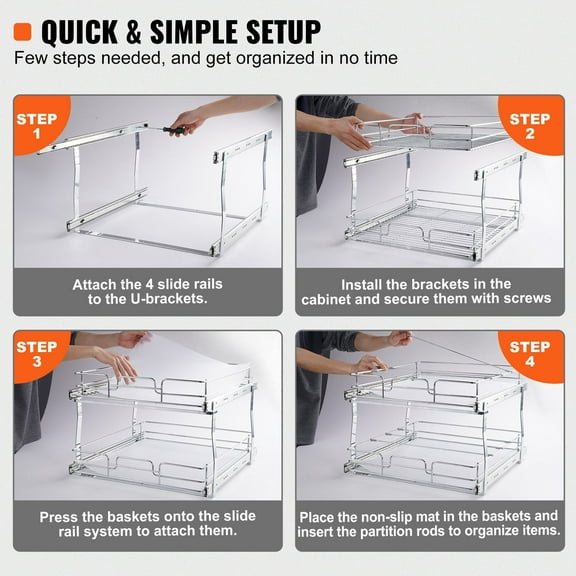 QUICK & SIMPLE SETUP
Few steps needed, and get organized in no time

STEP 1

Attach the 4 slide rails to the U-brackets.

STEP 2

Install the brackets in the cabinet and secure them with screws

STEP 3

Press the baskets onto the slide rail system to attach them.

STEP 4

Place the non-slip mat in the baskets and insert the partition rods to organize items.