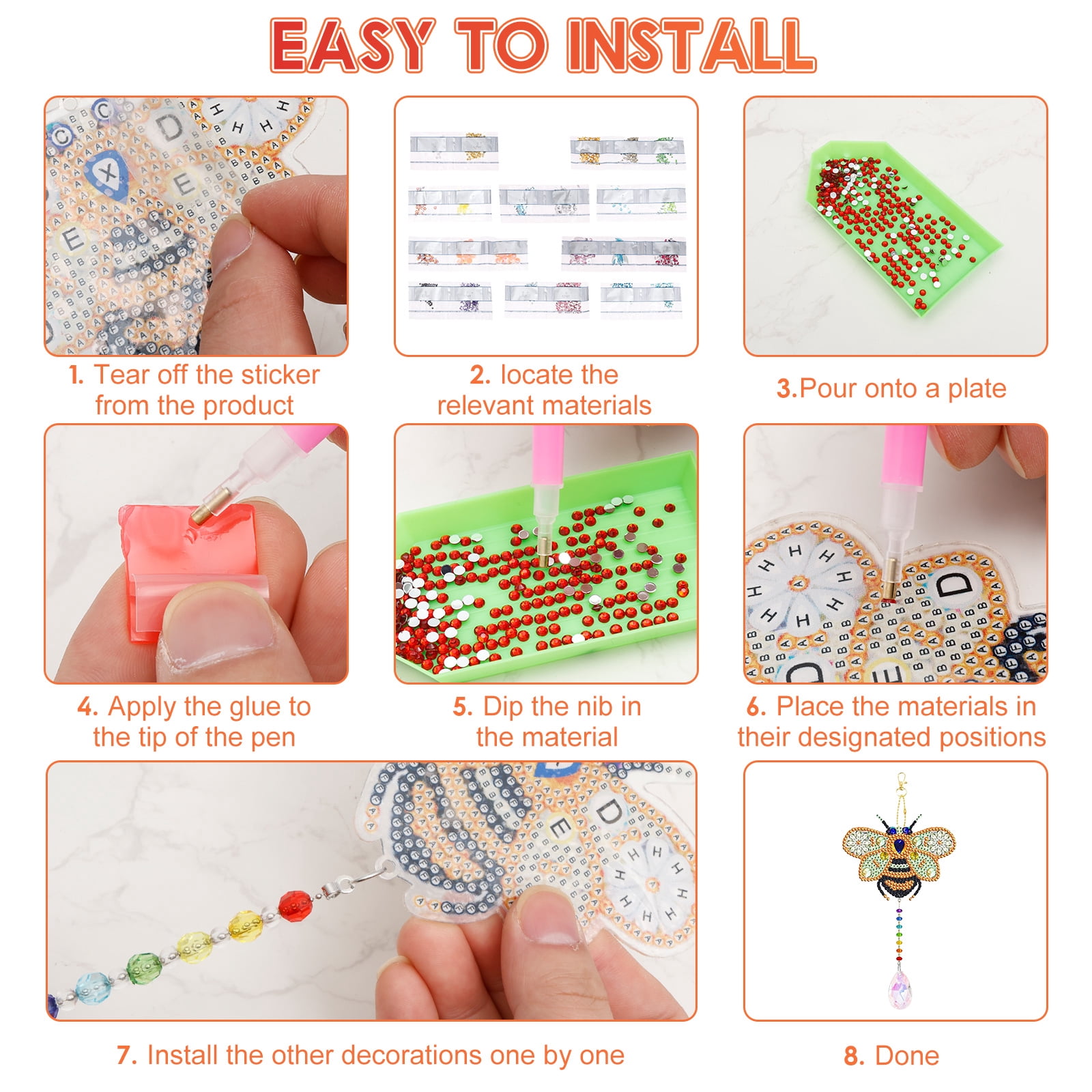 EASY TO INSTALL

1. Tear off the sticker from the product

2. locate the relevant materials

3.Pour onto a plate

4. Apply the glue to the tip of the pen

5. Dip the nib in the material

6. Place the materials in their designated positions

7. Install the other decorations one by one

8. Done