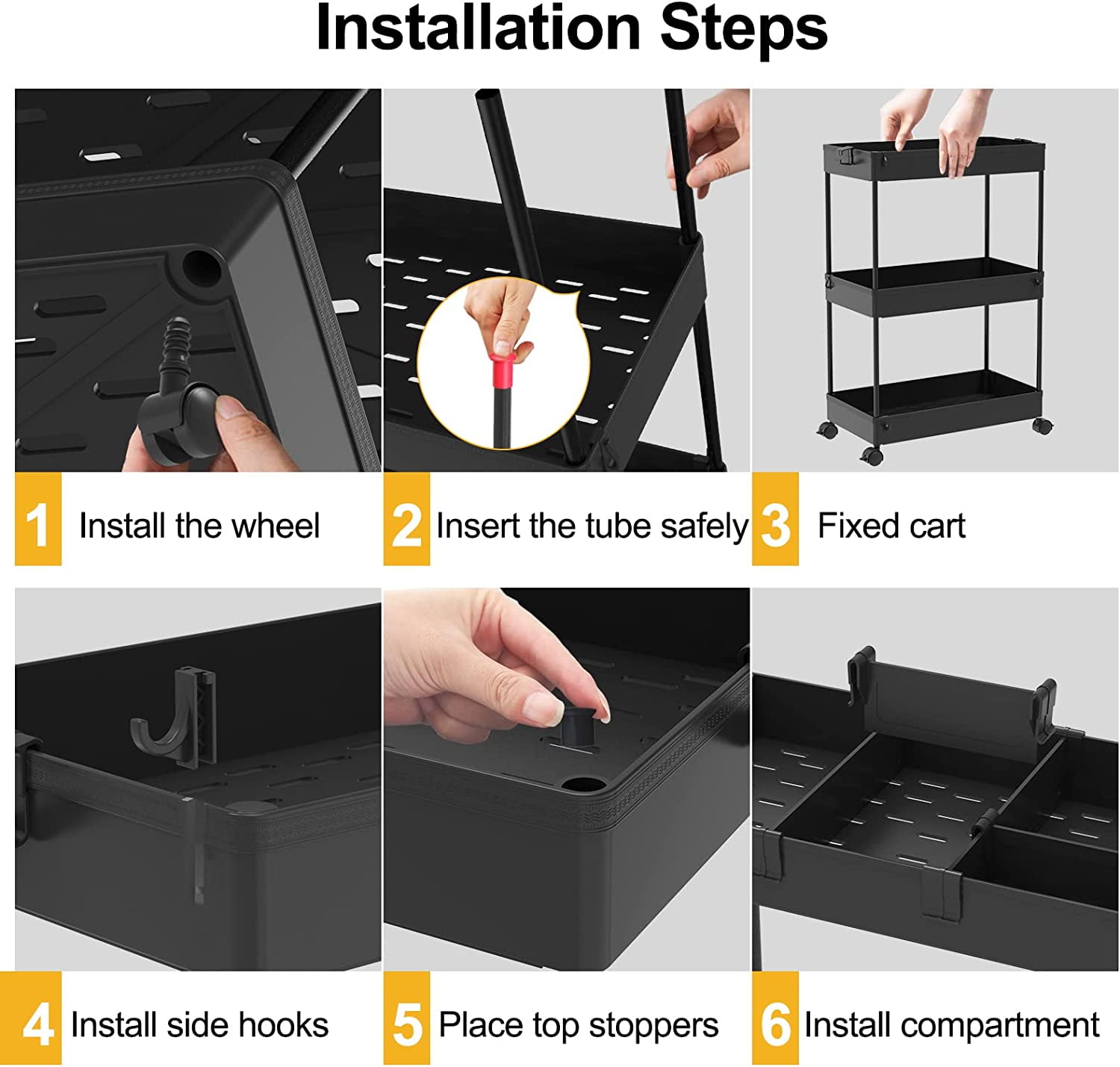 Installation Steps

1 Install the wheel

2 Insert the tube safely

3 Fixed cart

4 Install side hooks

5 Place top stoppers

6 Install compartment