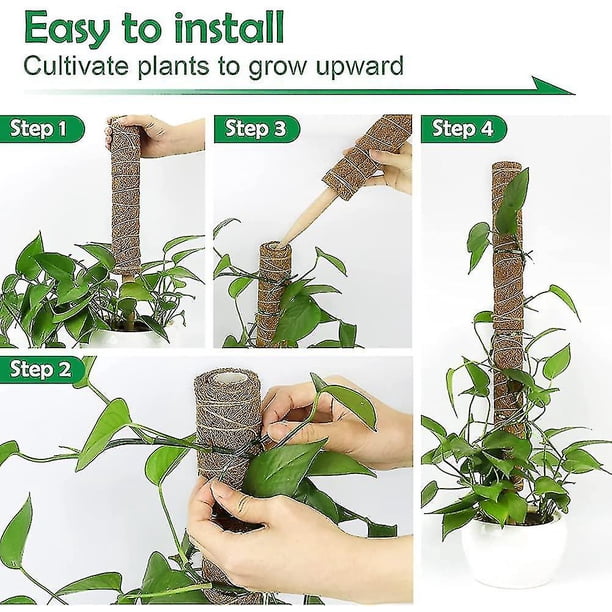 Easy to install
Cultivate plants to grow upward

Step 1

Step 3

Step 4

Step 2