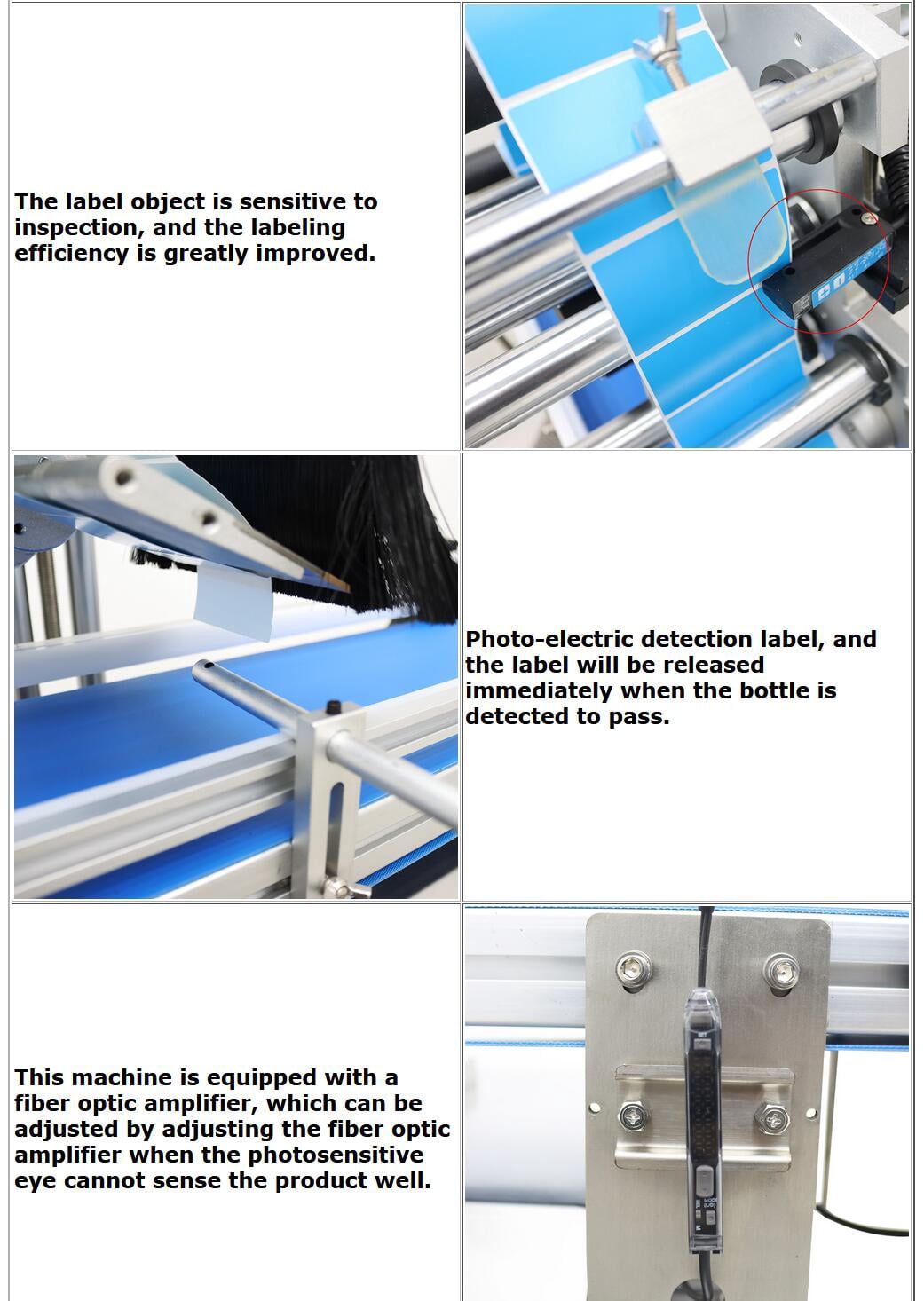 The label object is sensitive to inspection, and the labeling efficiency is greatly improved.

Photo-electric detection label, and the label will be released immediately when the bottle is detected to pass.

This machine is equipped with a fiber optic amplifier, which can be adjusted by adjusting the fiber optic amplifier when the photosensitive eye cannot sense the product well.