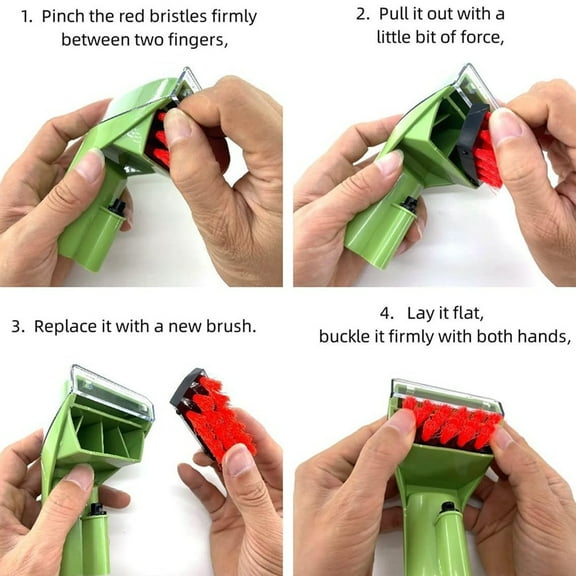 1. Pinch the red bristles firmly between two fingers,

2. Pull it out with a little bit of force,

3. Replace it with a new brush.

4. Lay it flat, buckle it firmly with both hands,