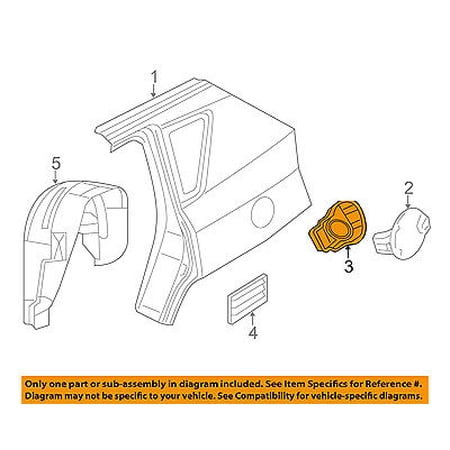 1
5
2
3
4

Only one part or sub-assembly in diagram included. See Item Specifics for Reference #.
Diagram may not be specific to your vehicle. See Compatibility for vehicle-specific diagrams.