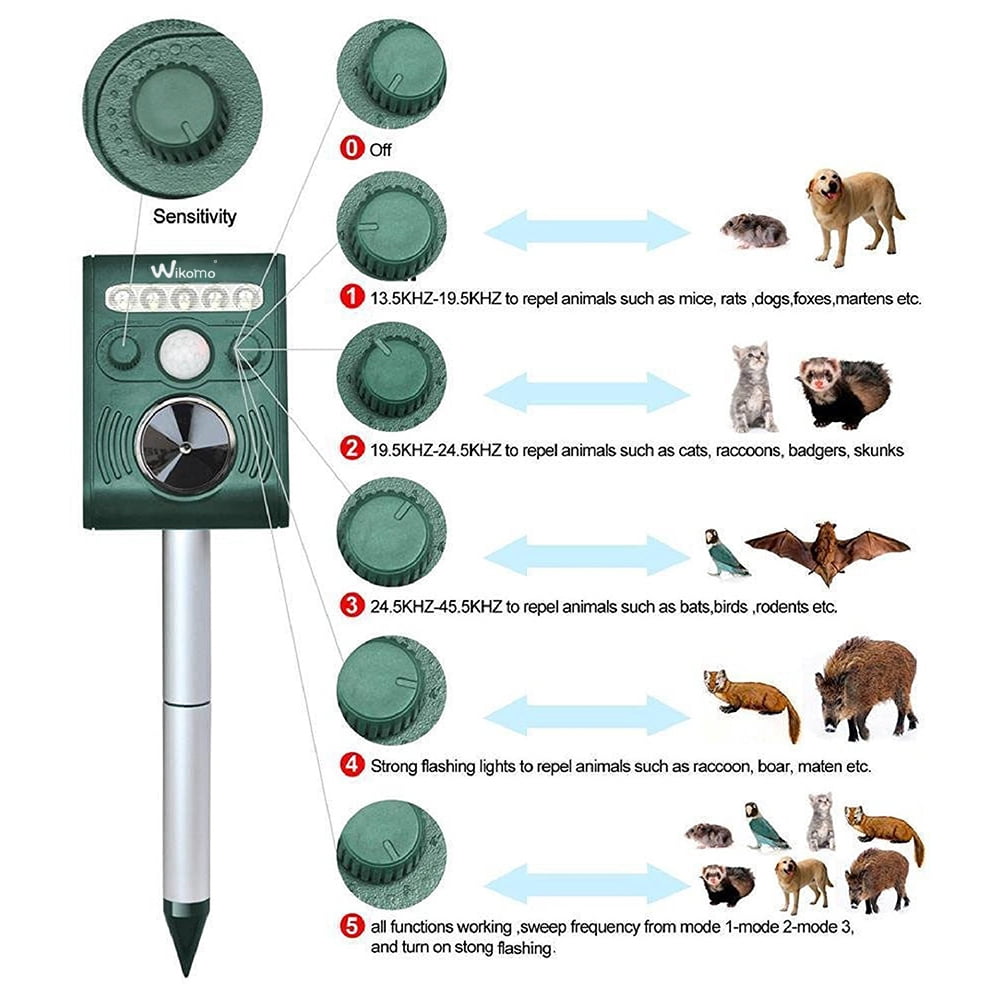 Sensitivity

Wikomo

0 Off

1 13.5KHZ-19.5KHZ to repel animals such as mice, rats ,dogs,foxes,martens etc.

2 19.5KHZ-24.5KHZ to repel animals such as cats, raccoons, badgers, skunks

3 24.5KHZ-45.5KHZ to repel animals such as bats,birds ,rodents etc.

4 Strong flashing lights to repel animals such as raccoon, boar, maten etc.

5 all functions working ,sweep frequency from mode 1-mode 2-mode 3, and turn on stong flashing.