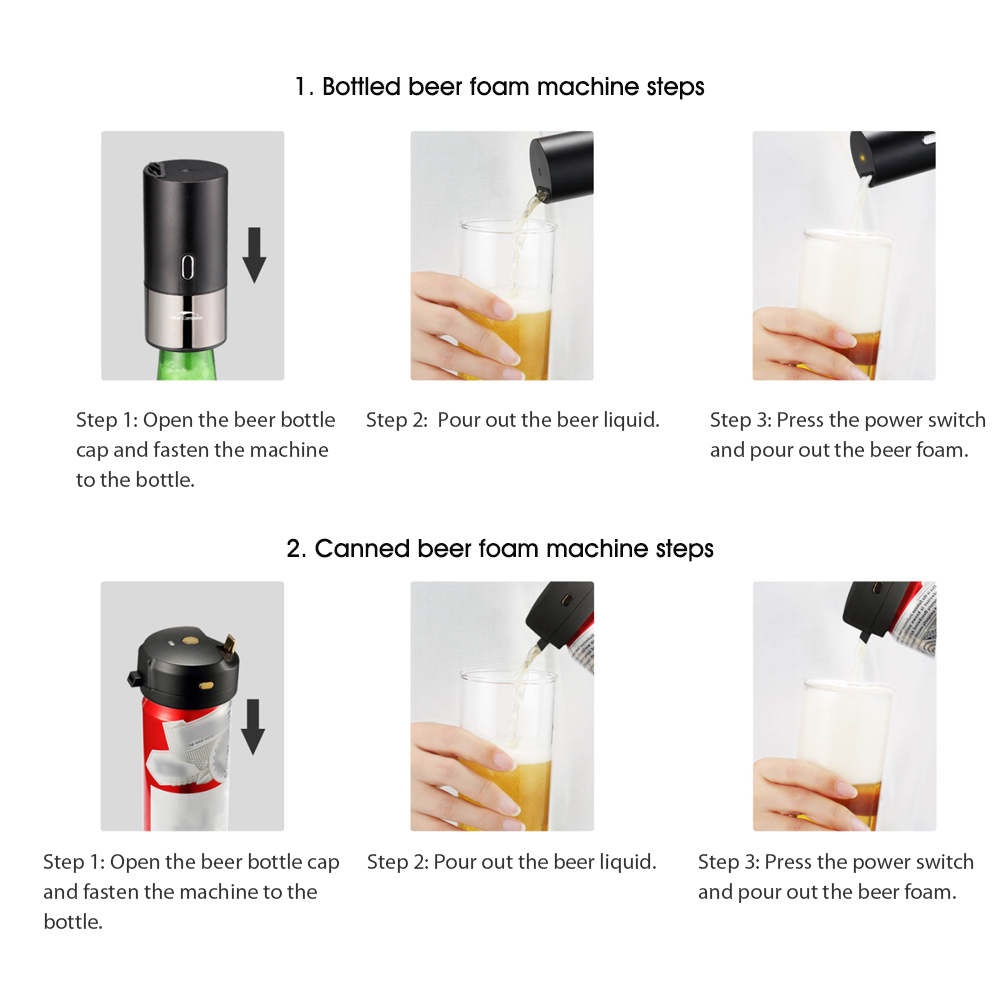 1. Bottled beer foam machine steps

Step 1: Open the beer bottle cap and fasten the machine to the bottle.

Step 2: Pour out the beer liquid.

Step 3: Press the power switch and pour out the beer foam.

2. Canned beer foam machine steps

Step 1: Open the beer bottle cap and fasten the machine to the bottle.

Step 2: Pour out the beer liquid.

Step 3: Press the power switch and pour out the beer foam.