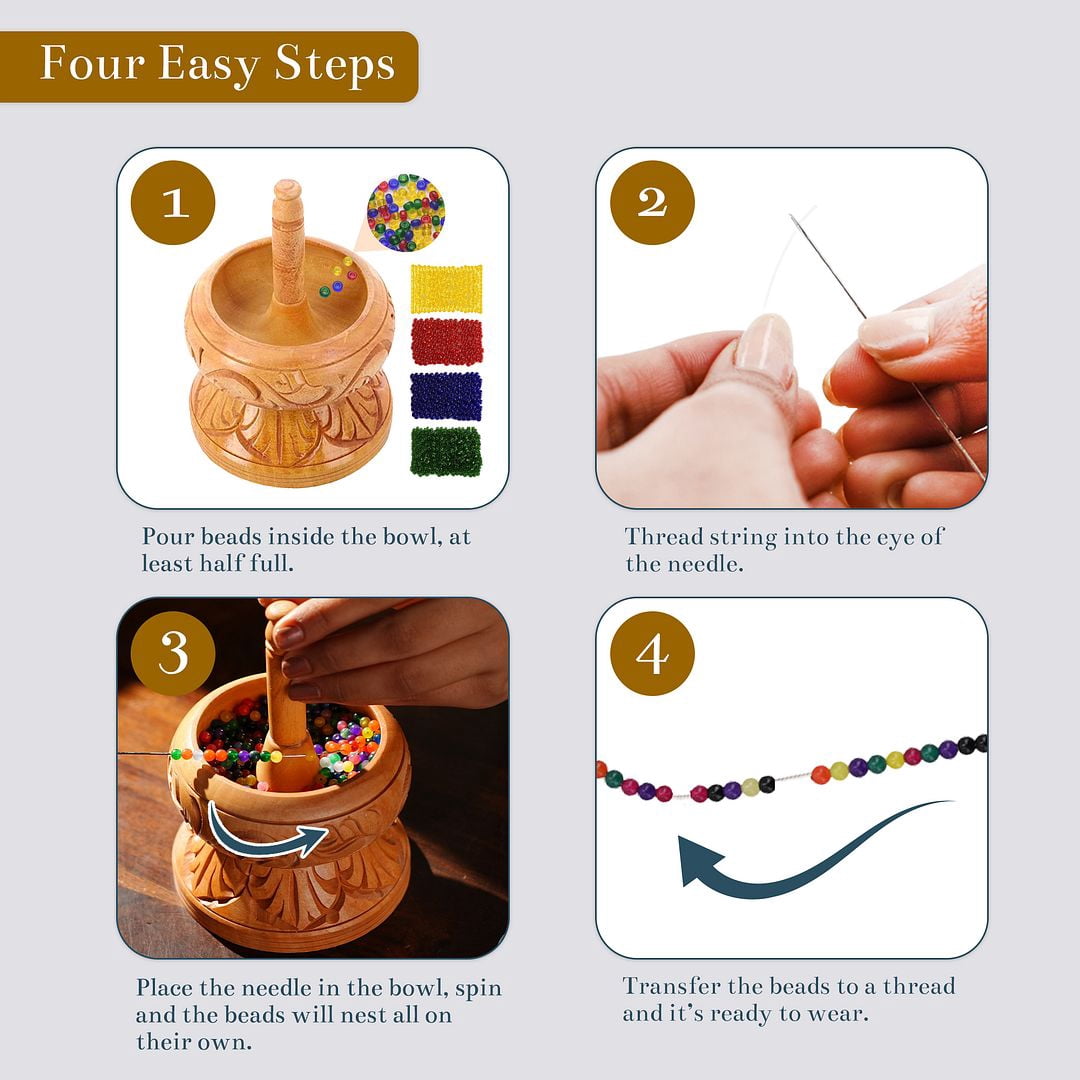 Four Easy Steps

1

Pour beads inside the bowl, at least half full.

2

Thread string into the eye of the needle.

3

Place the needle in the bowl, spin and the beads will nest all on their own.

4

Transfer the beads to a thread and it's ready to wear.