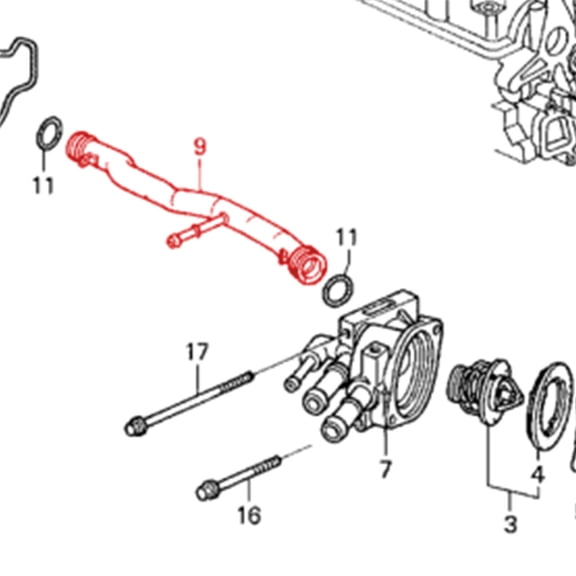 9
11
11
17
7
4
16
3