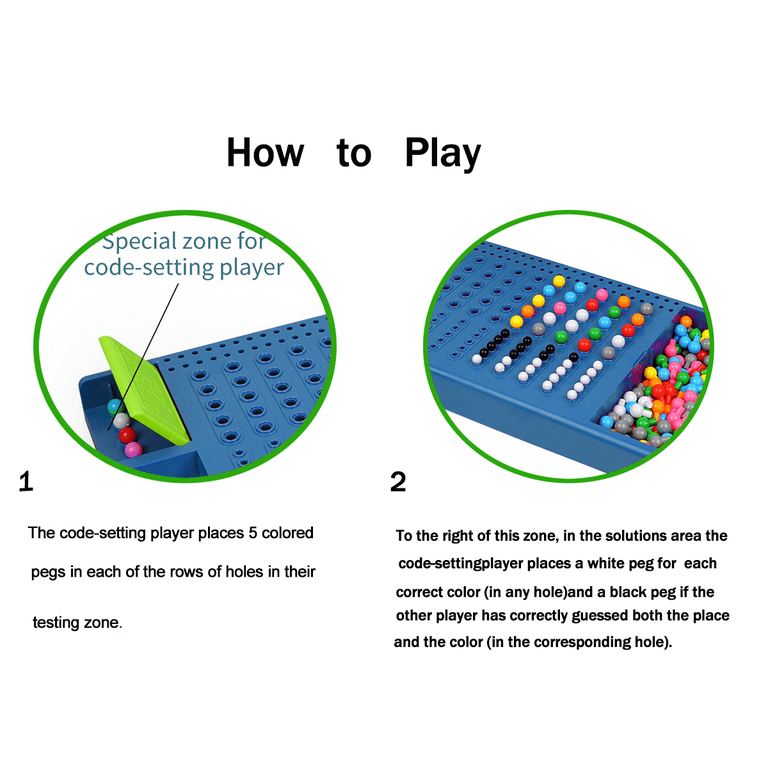 How to Play

Special zone for code-setting player

1

The code-setting player places 5 colored pegs in each of the rows of holes in their testing zone.

2

To the right of this zone, in the solutions area the code-settingplayer places a white peg for each correct color (in any hole)and a black peg if the other player has correctly guessed both the place and the color (in the corresponding hole).