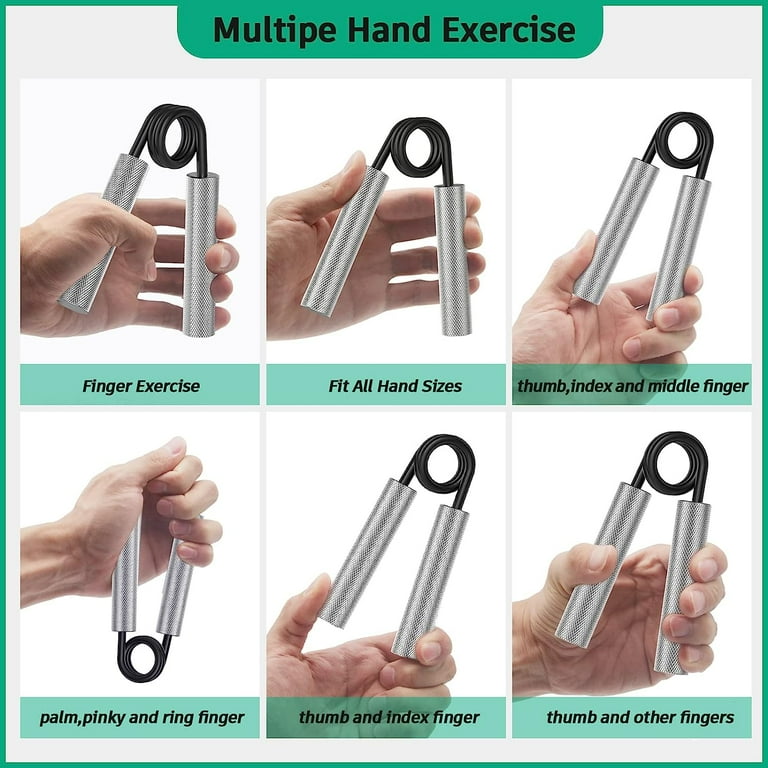 Multipe Hand Exercise

Finger Exercise

Fit All Hand Sizes

thumb,index and middle finger

palm,pinky and ring finger

thumb and index finger

thumb and other fingers