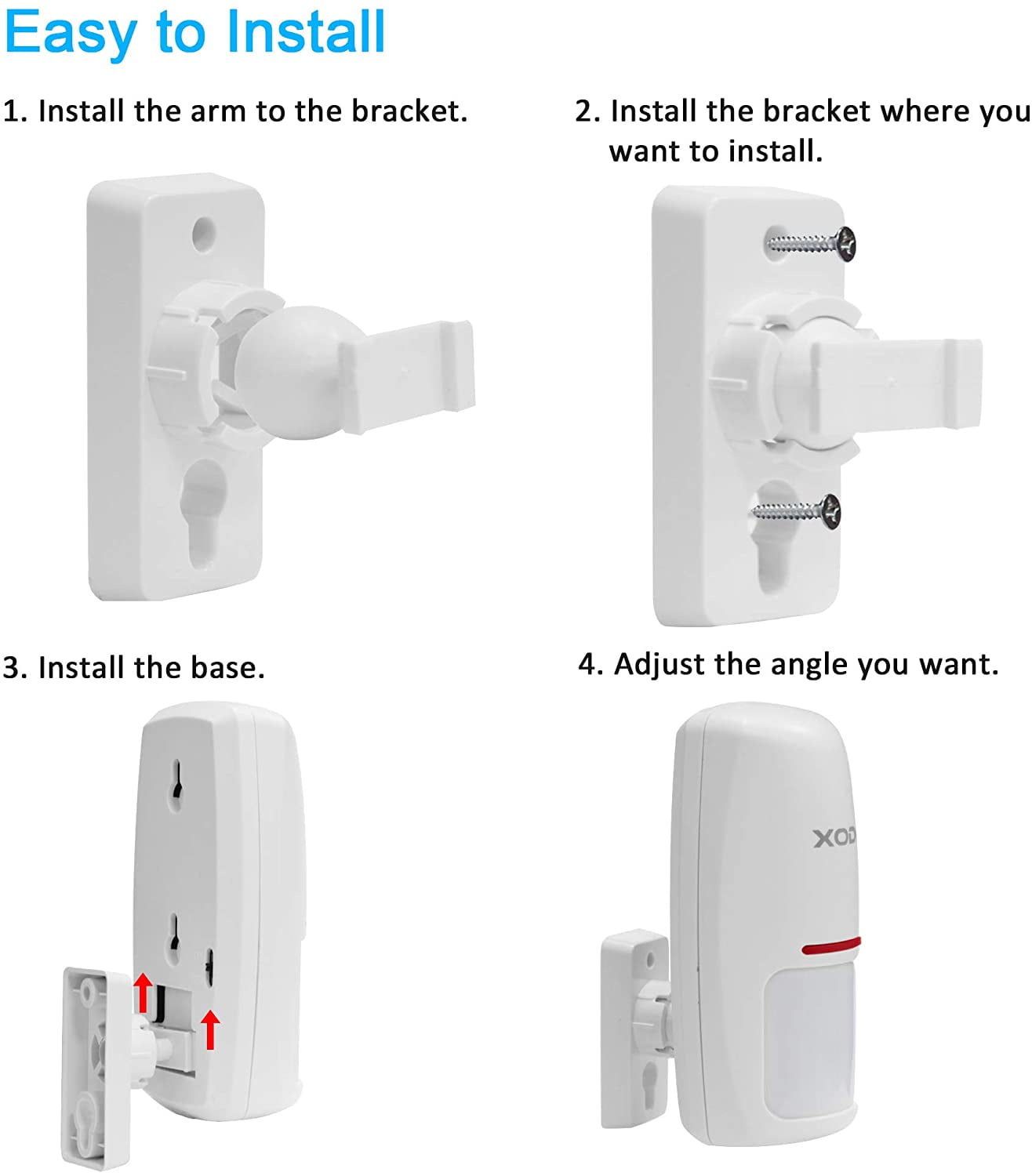 Easy to Install

1. Install the arm to the bracket.

2. Install the bracket where you want to install.

3. Install the base.

4. Adjust the angle you want.

XOD