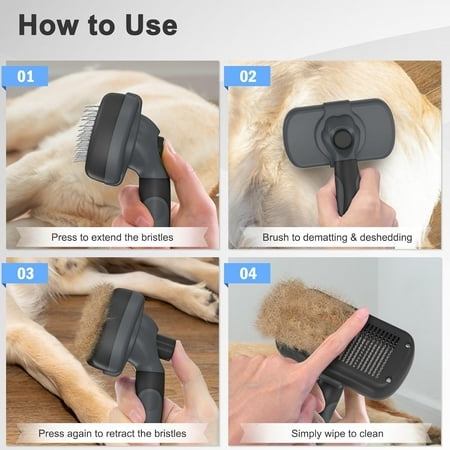 How to Use

01

Press to extend the bristles

02

Brush to dematting & deshedding

03

Press again to retract the bristles

04

Simply wipe to clean