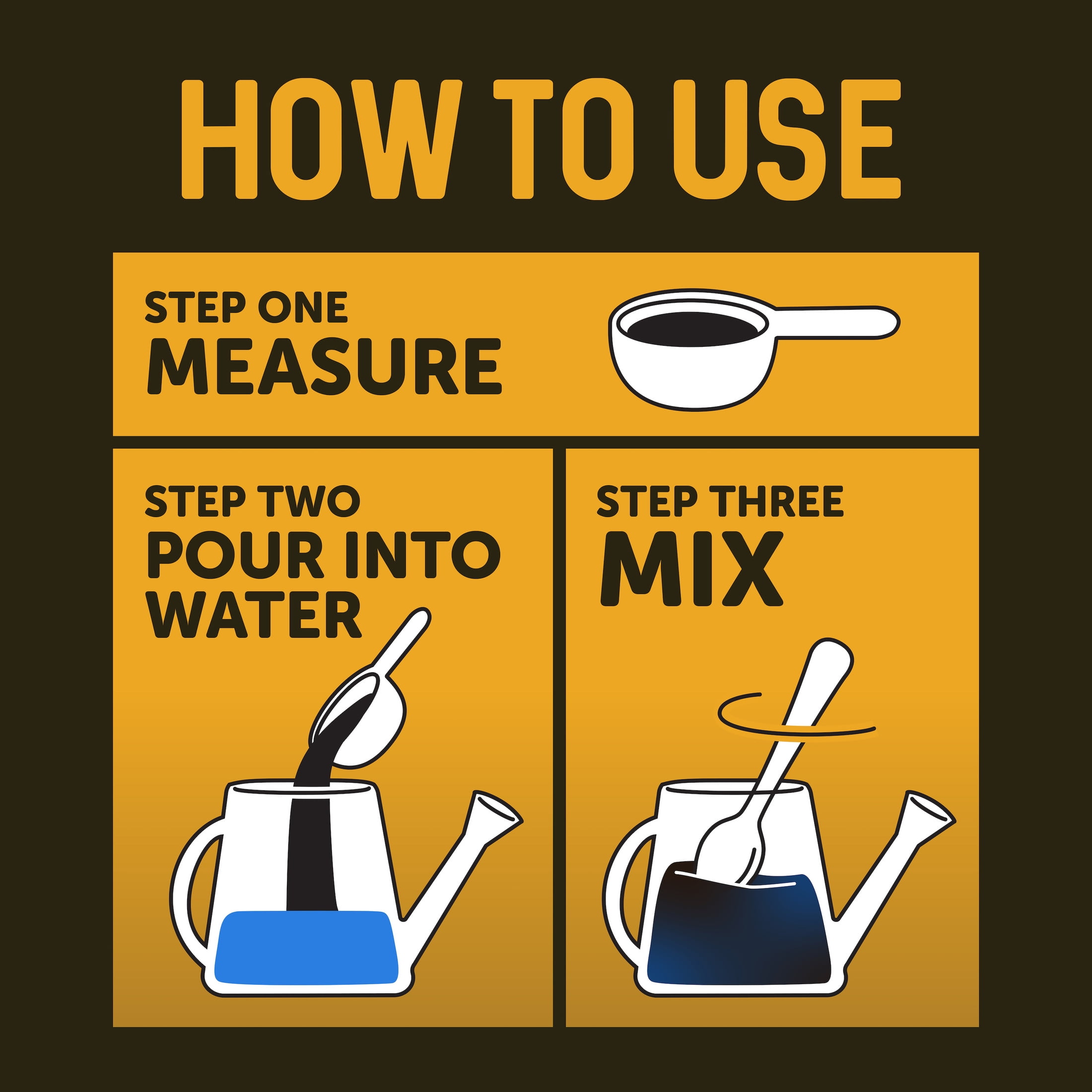 HOW TO USE

STEP ONE
MEASURE

STEP TWO
POUR INTO WATER

STEP THREE
MIX