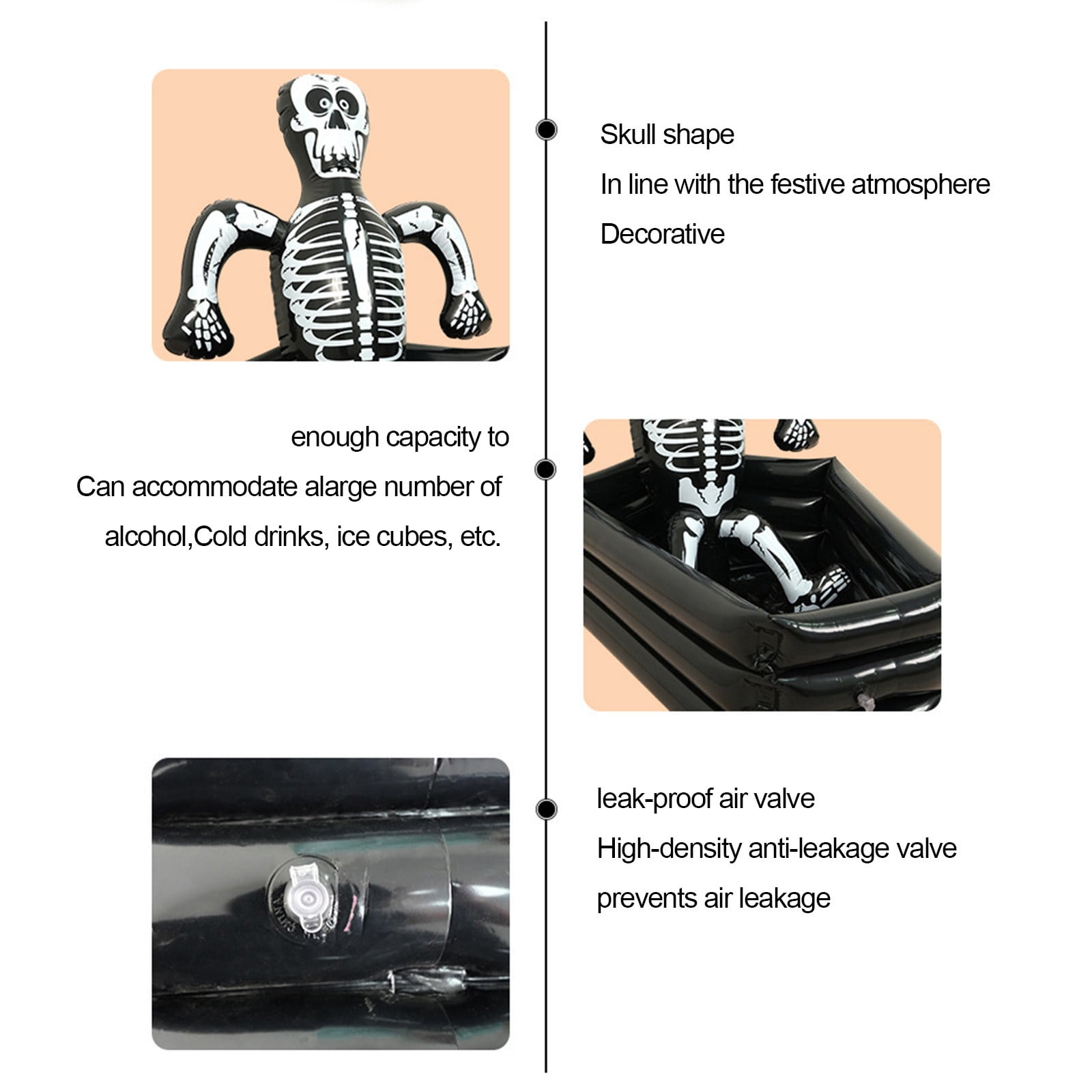 Skull shape
In line with the festive atmosphere
Decorative

enough capacity to
Can accommodate alarge number of
alcohol,Cold drinks, ice cubes, etc.

leak-proof air valve
High-density anti-leakage valve
prevents air leakage