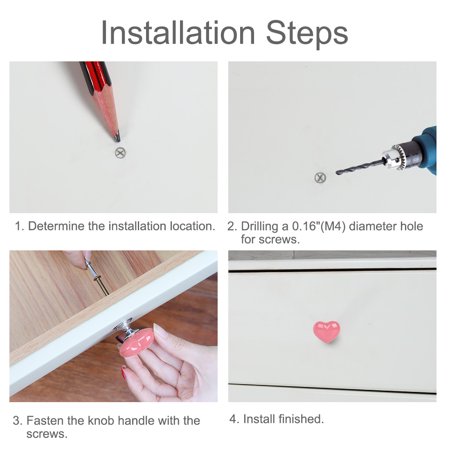 Installation Steps

1. Determine the installation location.

2. Drilling a 0.16"(M4) diameter hole for screws.

3. Fasten the knob handle with the screws.

4. Install finished.