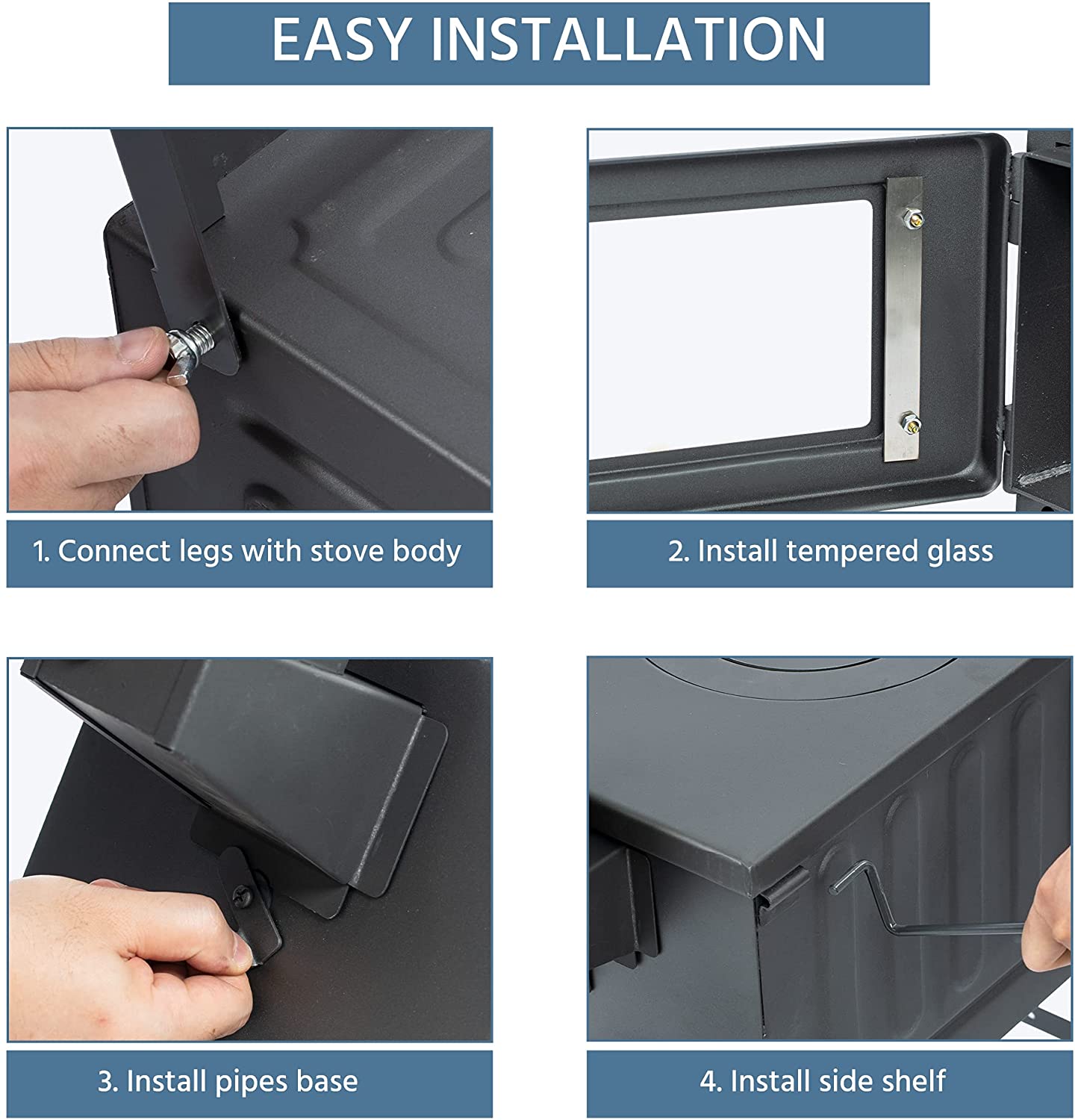 EASY INSTALLATION

1. Connect legs with stove body

2. Install tempered glass

3. Install pipes base

4. Install side shelf