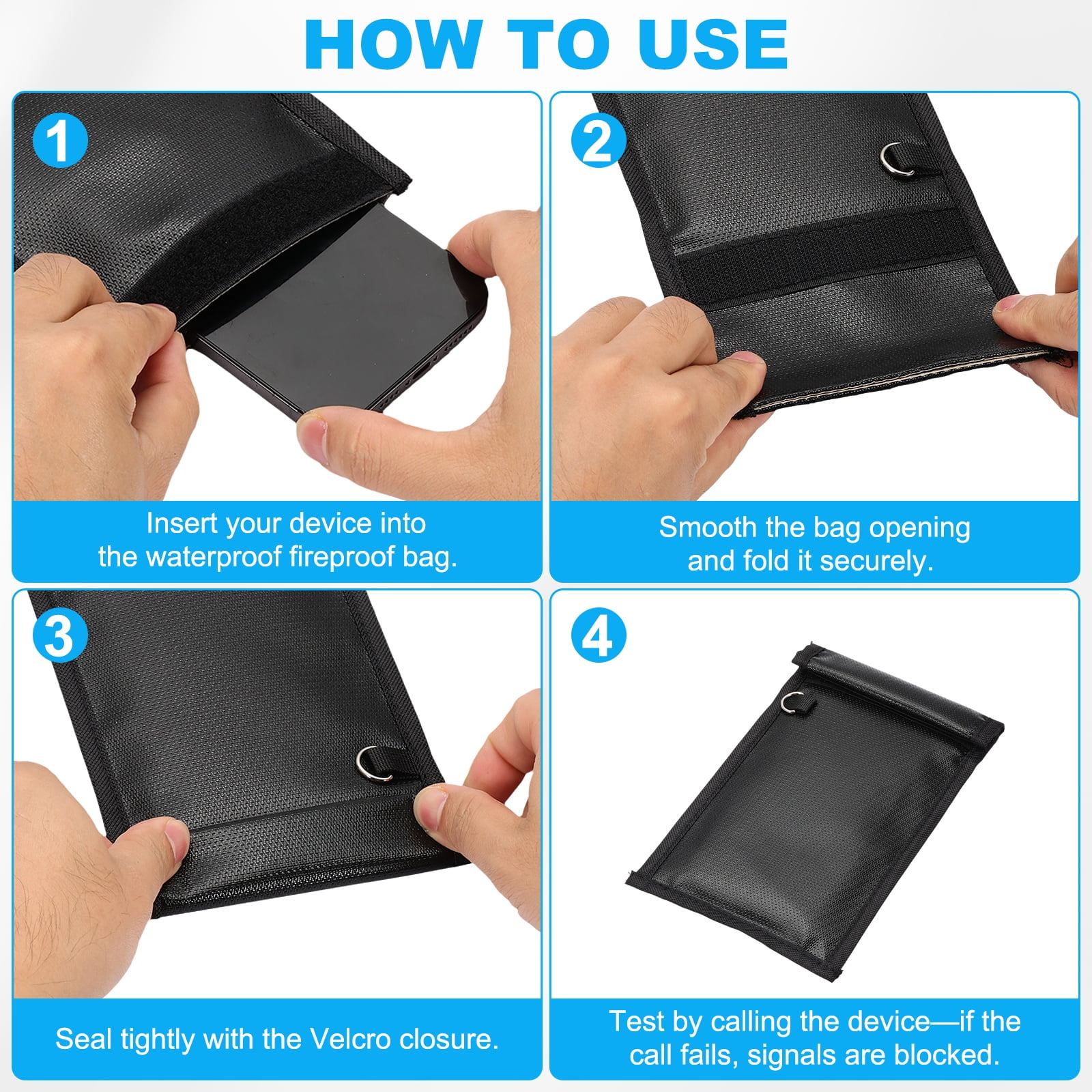 HOW TO USE

1

Insert your device into the waterproof fireproof bag.

2

Smooth the bag opening and fold it securely.

3

Seal tightly with the Velcro closure.

4

Test by calling the device—if the call fails, signals are blocked.