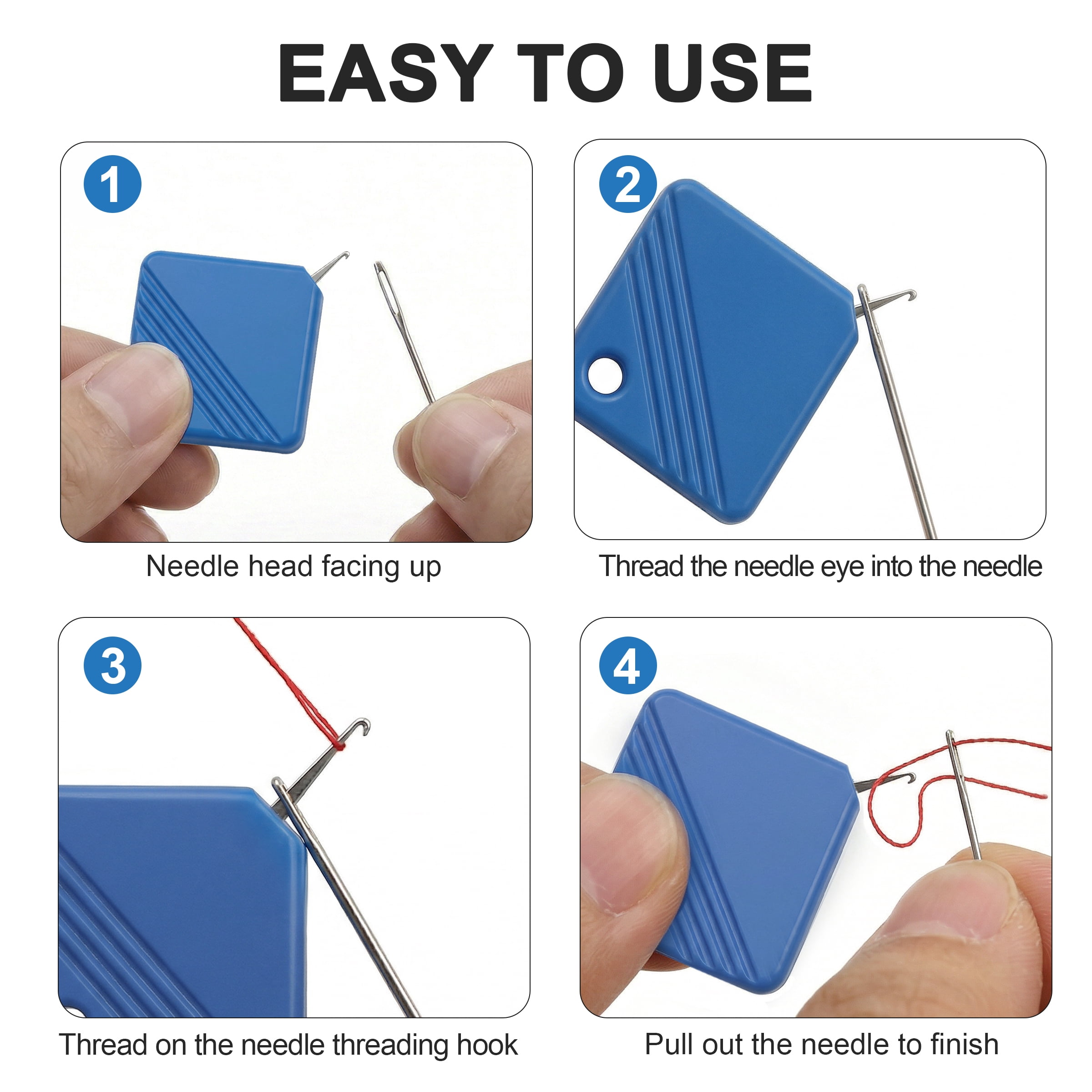 EASY TO USE

1

Needle head facing up

2

Thread the needle eye into the needle

3

Thread on the needle threading hook

4

Pull out the needle to finish