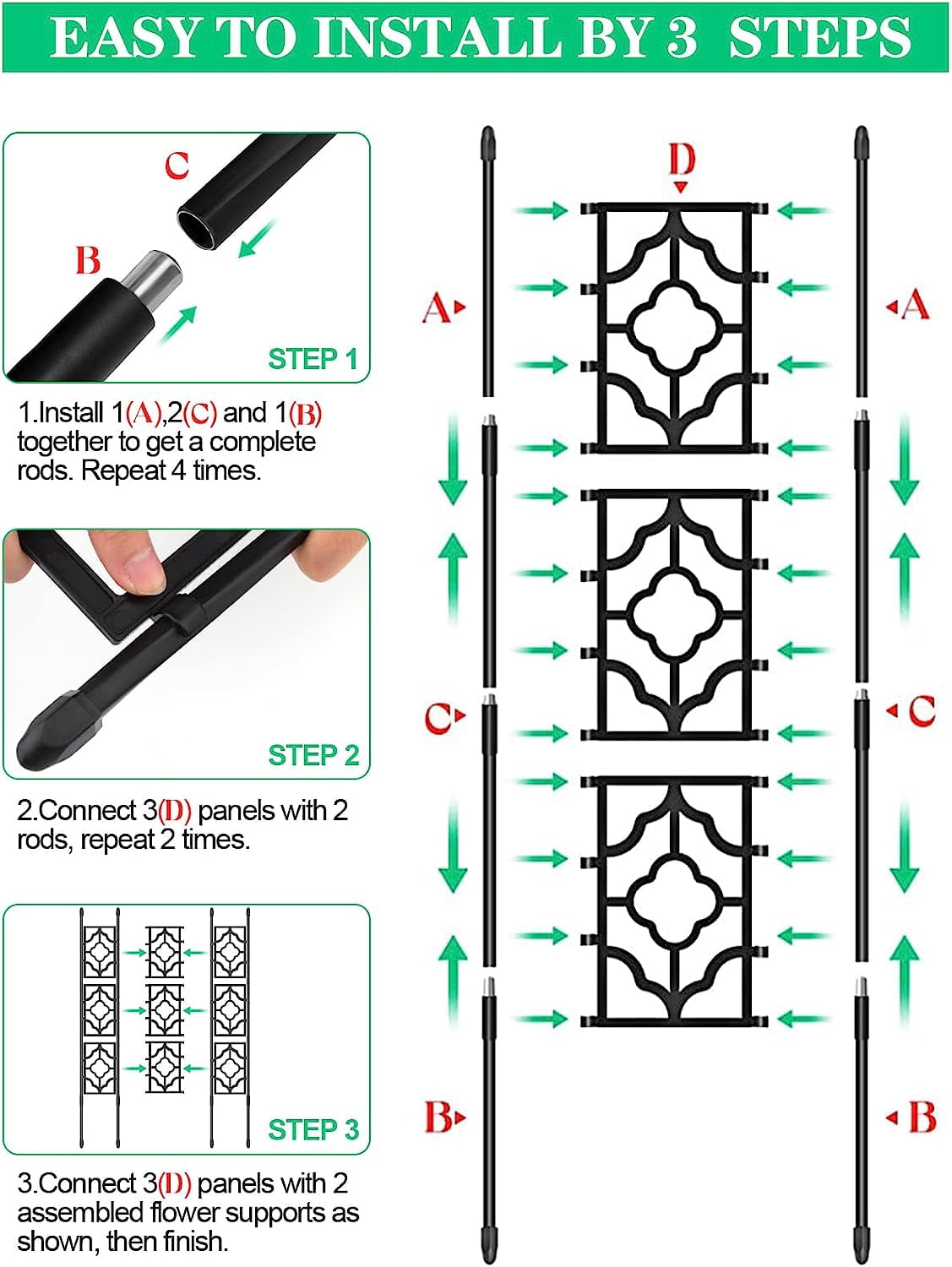 EASY TO INSTALL BY 3 STEPS

C

B

STEP 1

1.Install 1(A),2(C) and 1(B) together to get a complete rods. Repeat 4 times.

STEP 2

2.Connect 3(D) panels with 2 rods, repeat 2 times.

STEP 3

3.Connect 3(D) panels with 2 assembled flower supports as shown, then finish.

D

A

A

C

C

B

B