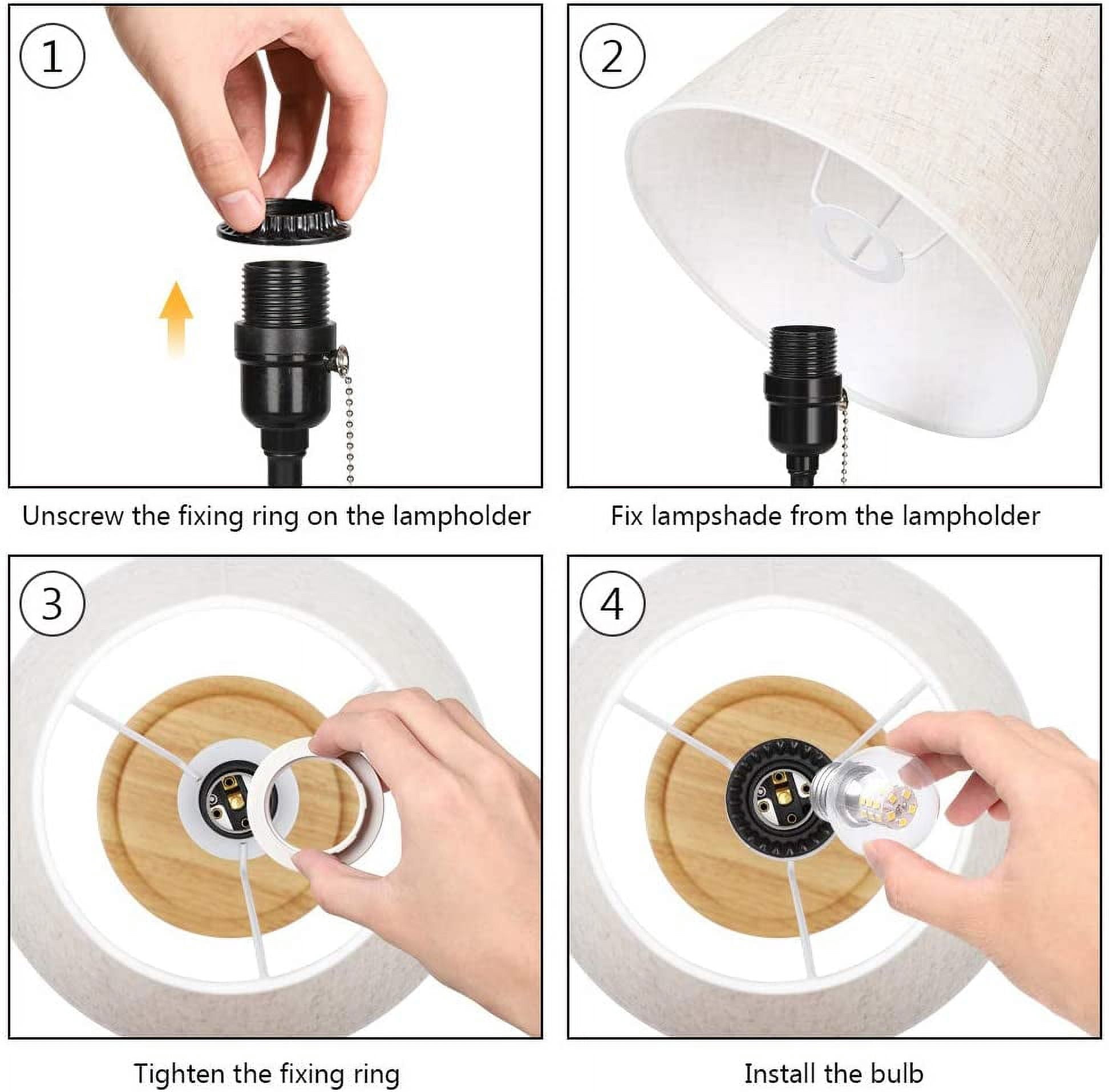 1

Unscrew the fixing ring on the lampholder

2

Fix lampshade from the lampholder

3

Tighten the fixing ring

4

Install the bulb