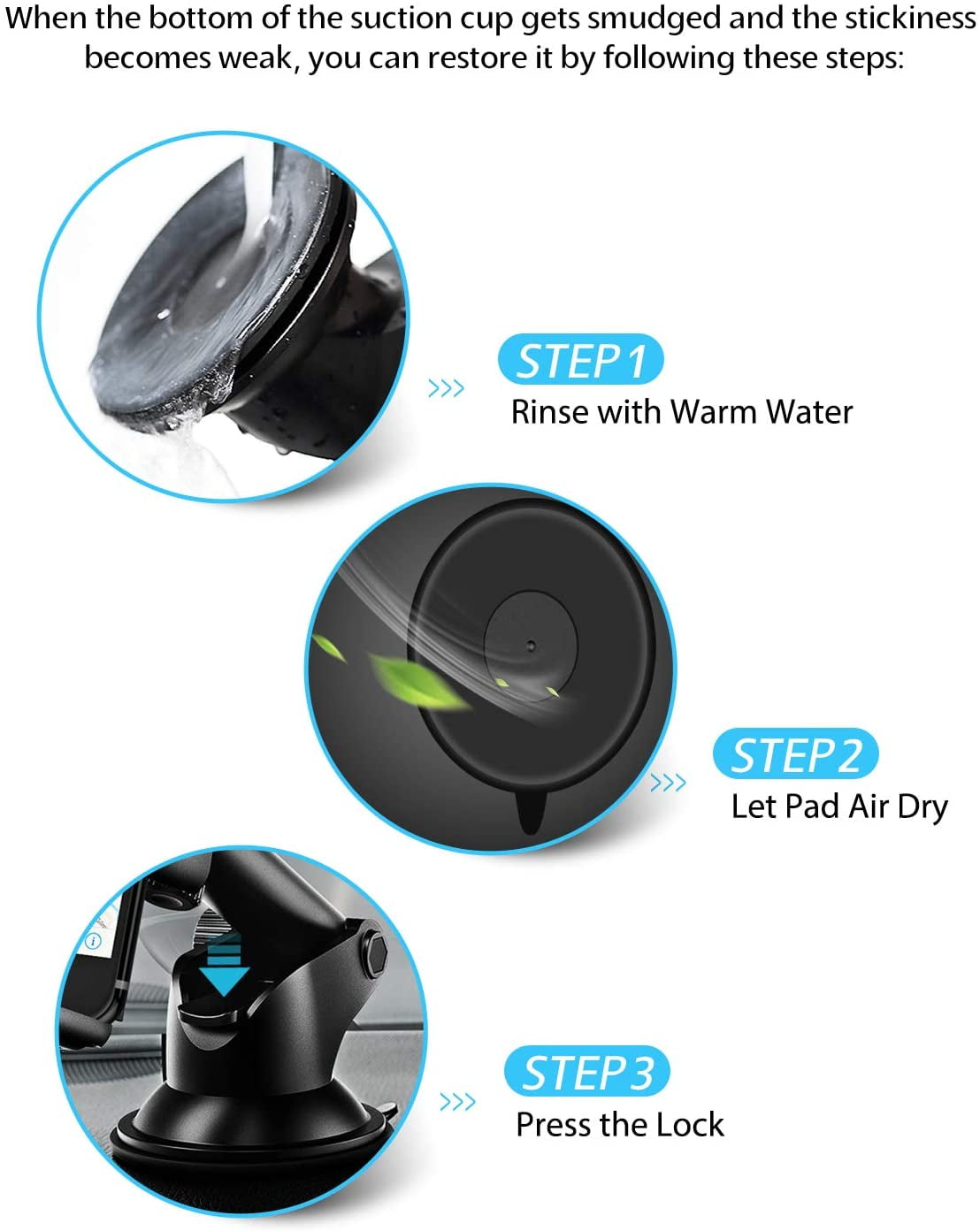 When the bottom of the suction cup gets smudged and the stickiness becomes weak, you can restore it by following these steps:

>>> STEP 1
Rinse with Warm Water

>>> STEP 2
Let Pad Air Dry

>>> STEP 3
Press the Lock