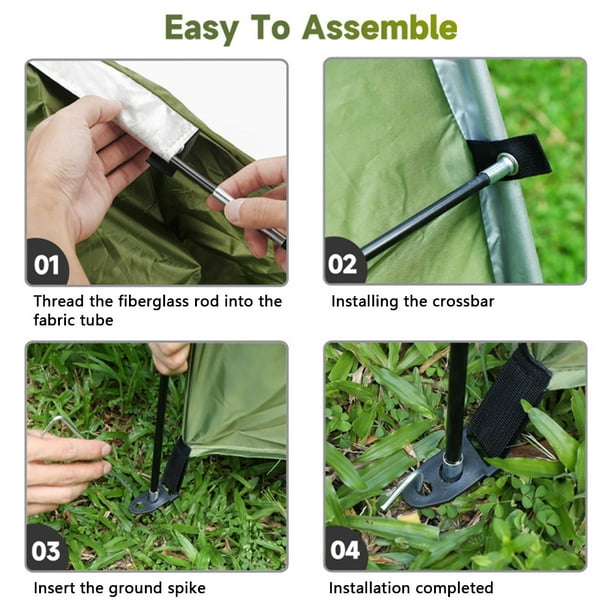 Easy To Assemble

01

Thread the fiberglass rod into the fabric tube

02

Installing the crossbar

03

Insert the ground spike

04

Installation completed