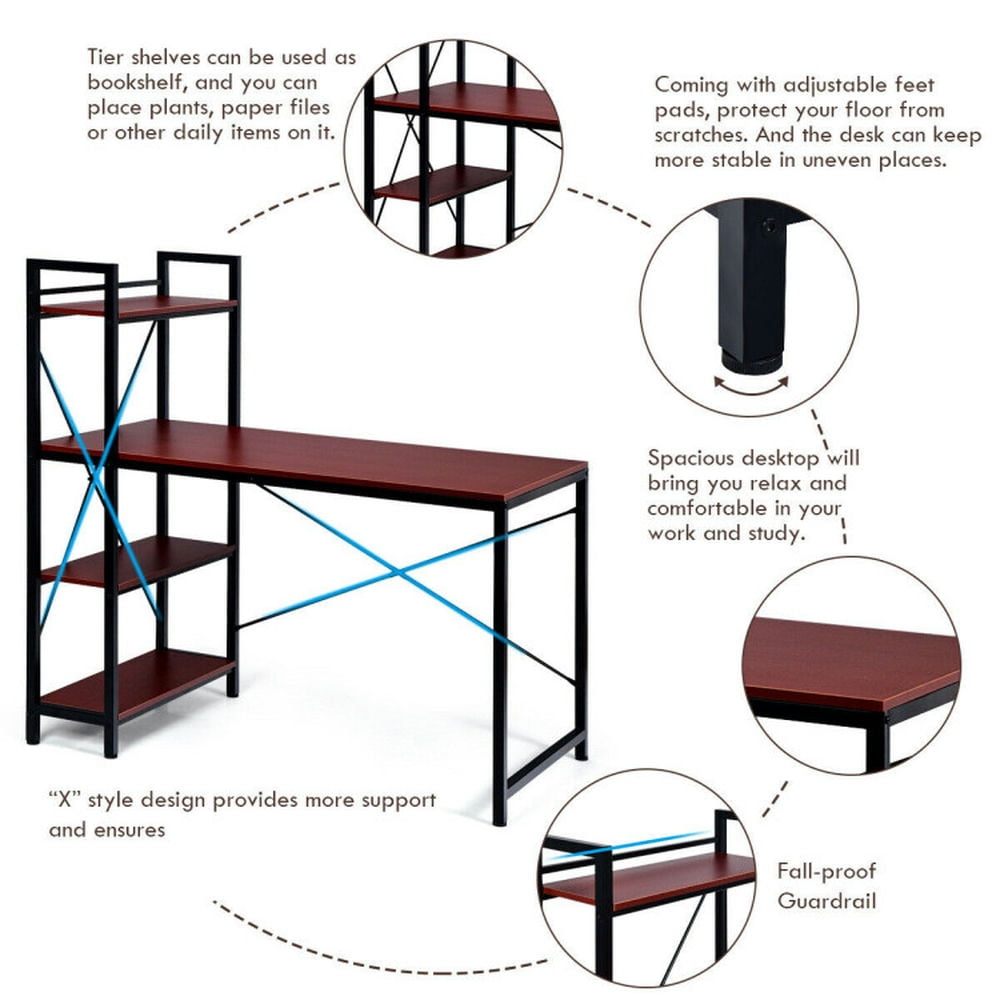 Tier shelves can be used as bookshelf, and you can place plants, paper files or other daily items on it.

Coming with adjustable feet pads, protect your floor from scratches. And the desk can keep more stable in uneven places.

Spacious desktop will bring you relax and comfortable in your work and study.

"X" style design provides more support and ensures

Fall-proof Guardrail