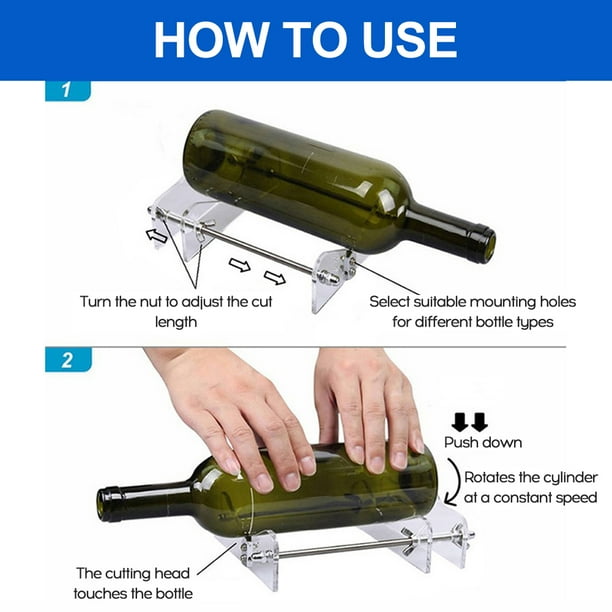 HOW TO USE

1

Turn the nut to adjust the cut length

Select suitable mounting holes for different bottle types

2

Push down

Rotates the cylinder at a constant speed

The cutting head touches the bottle