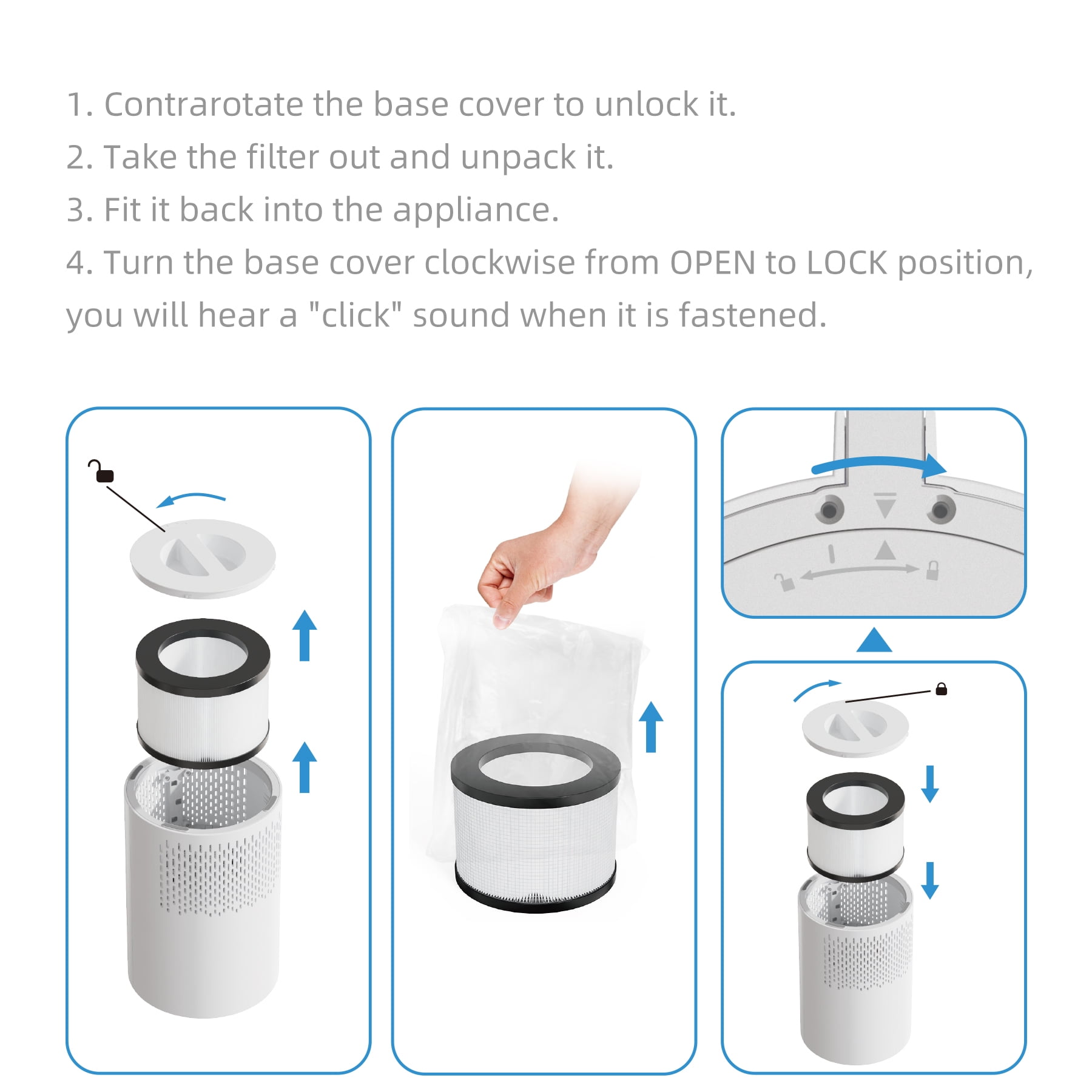 1. Contrarotate the base cover to unlock it.
2. Take the filter out and unpack it.
3. Fit it back into the appliance.
4. Turn the base cover clockwise from OPEN to LOCK position, you will hear a "click" sound when it is fastened.