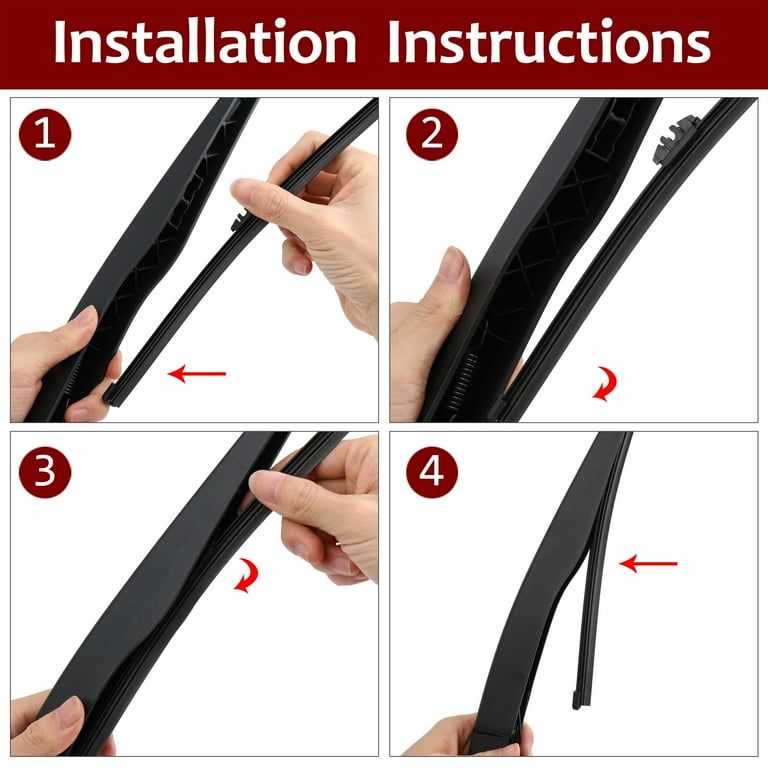 Installation Instructions

1

2

3

4