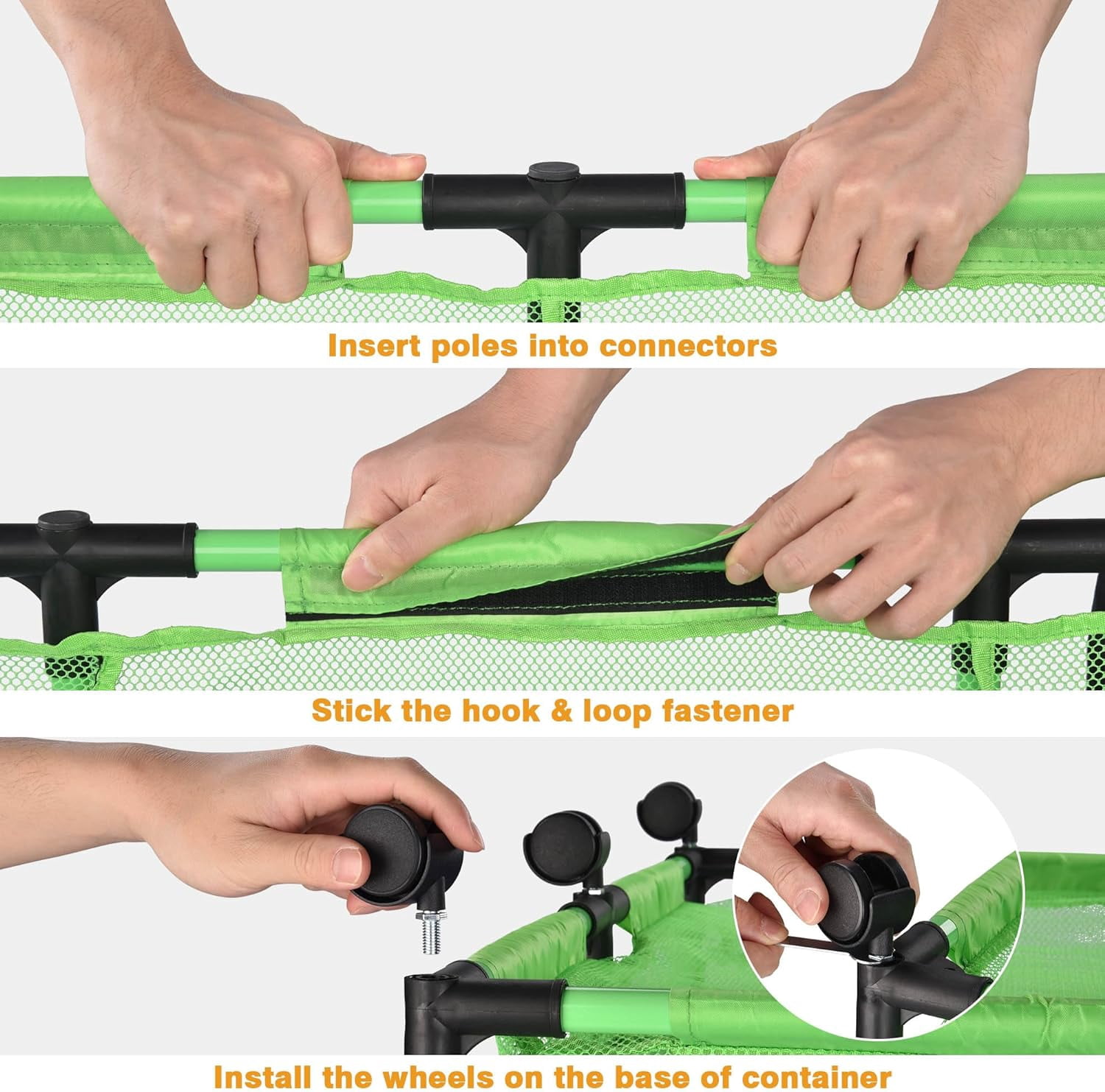 Insert poles into connectors

Stick the hook & loop fastener

Install the wheels on the base of container