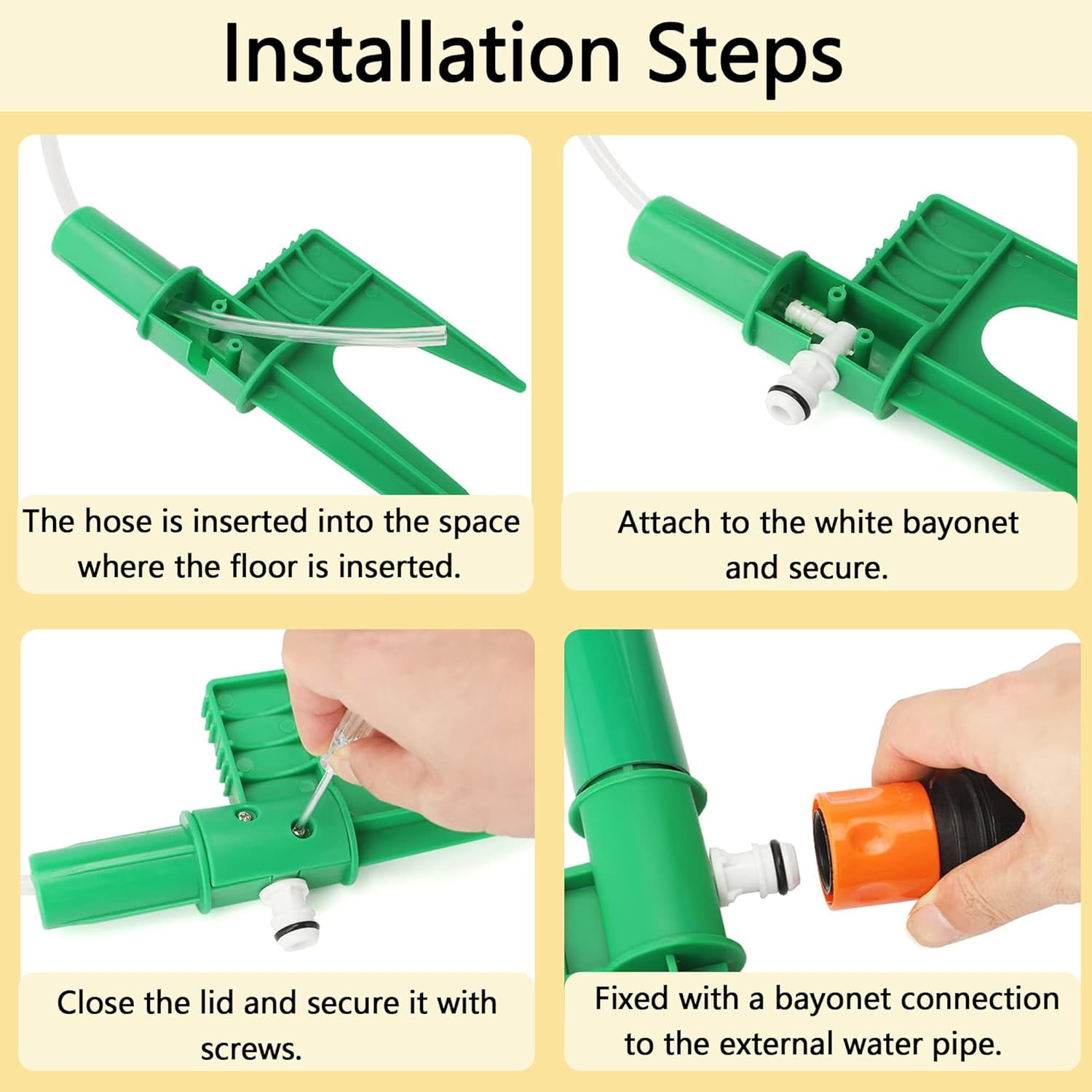 Installation Steps

The hose is inserted into the space where the floor is inserted.

Attach to the white bayonet and secure.

Close the lid and secure it with screws.

Fixed with a bayonet connection to the external water pipe.