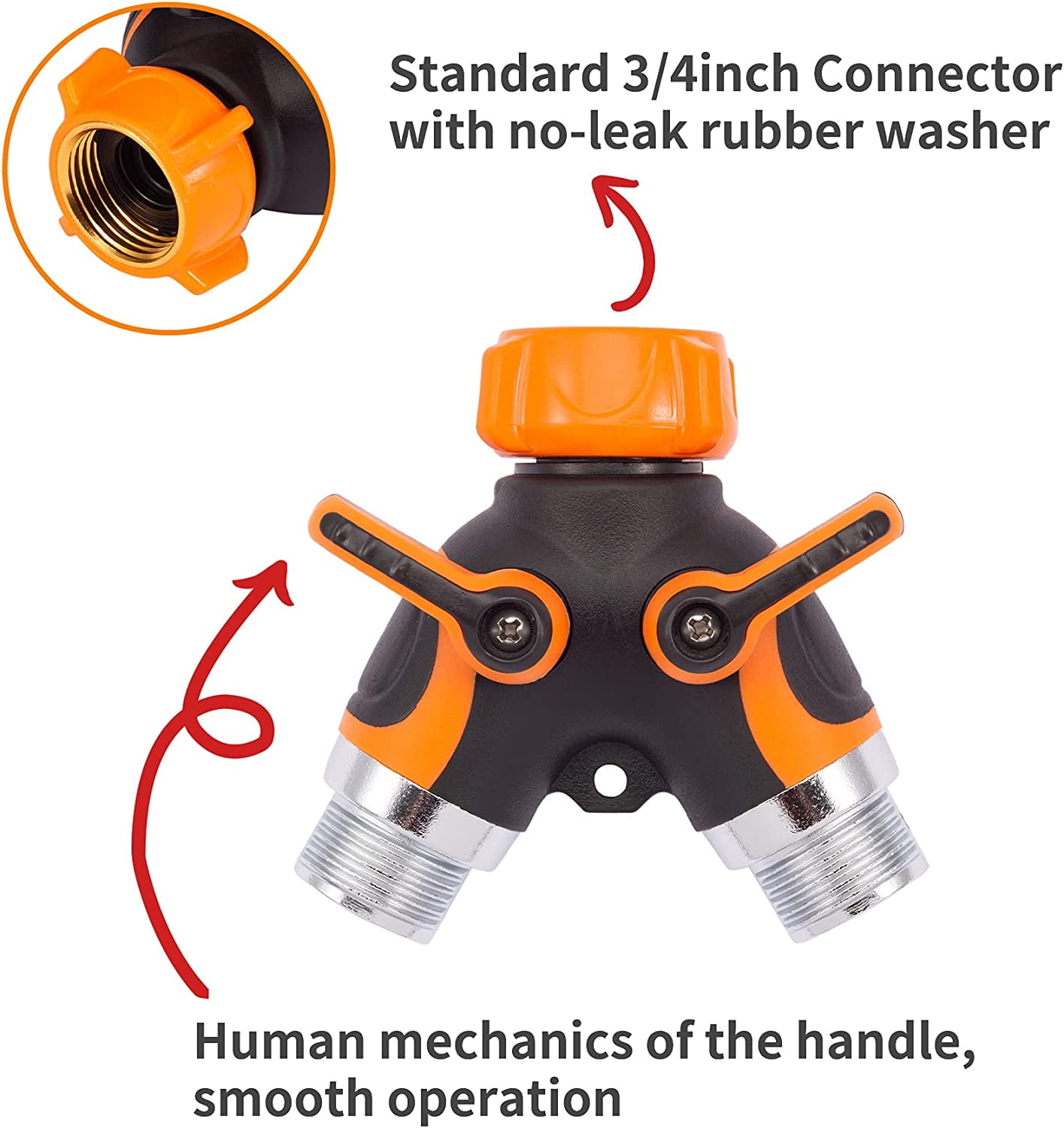 Standard 3/4inch Connector with no-leak rubber washer

Human mechanics of the handle, smooth operation