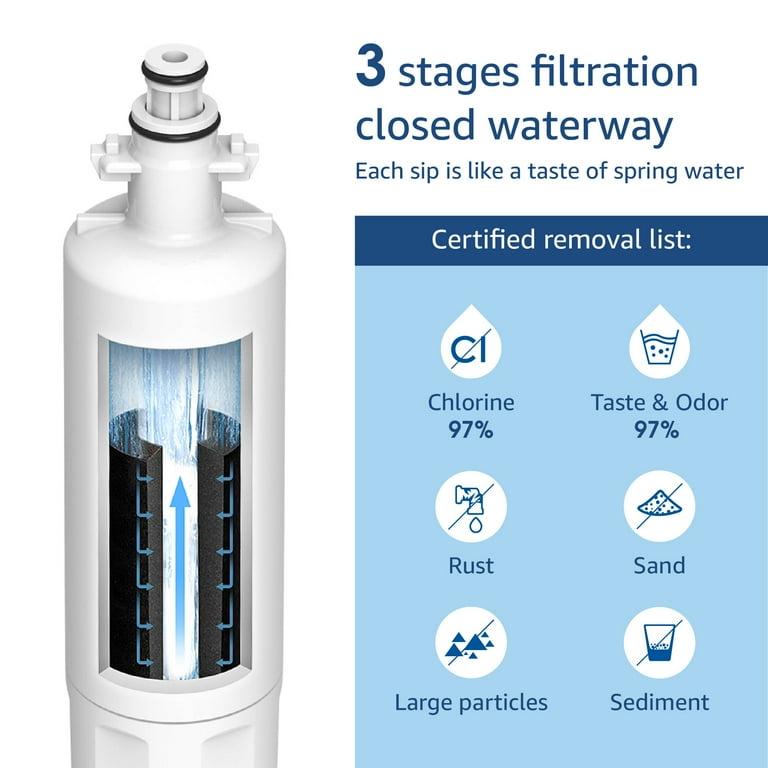 3 stages filtration closed waterway

Each sip is like a taste of spring water

Certified removal list:

Cl

Chlorine
97%

Taste & Odor
97%

Rust

Sand

Large particles

Sediment