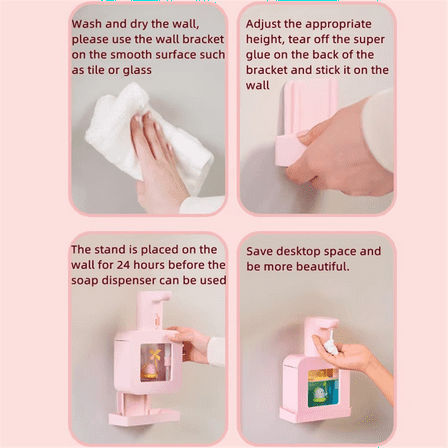 Wash and dry the wall, please use the wall bracket on the smooth surface such as tile or glass

Adjust the appropriate height, tear off the super glue on the back of the bracket and stick it on the wall

The stand is placed on the wall for 24 hours before the soap dispenser can be used

Save desktop space and be more beautiful.