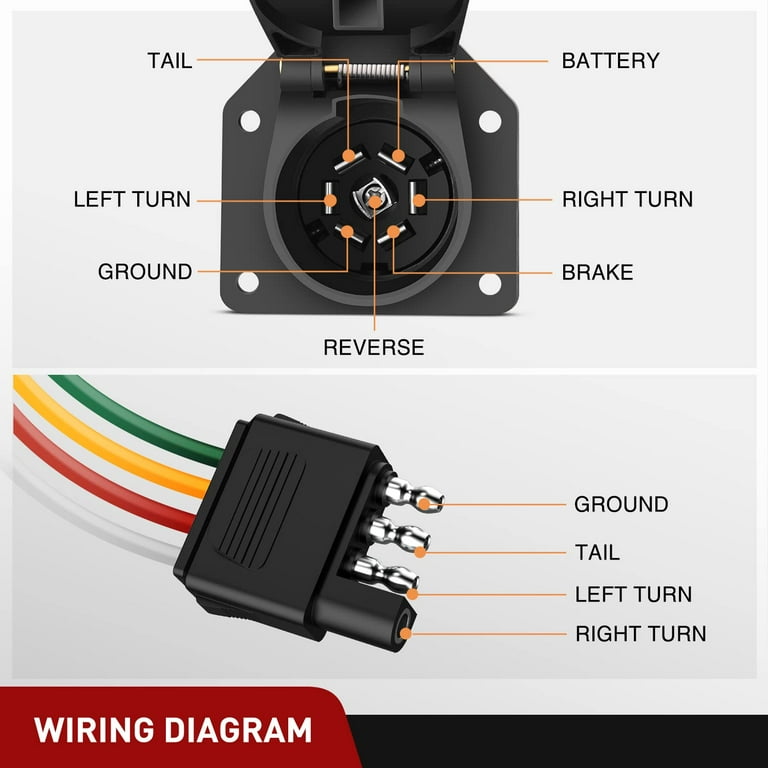 TAIL
BATTERY
LEFT TURN
RIGHT TURN
GROUND
BRAKE
REVERSE

GROUND
TAIL
LEFT TURN
RIGHT TURN

WIRING DIAGRAM