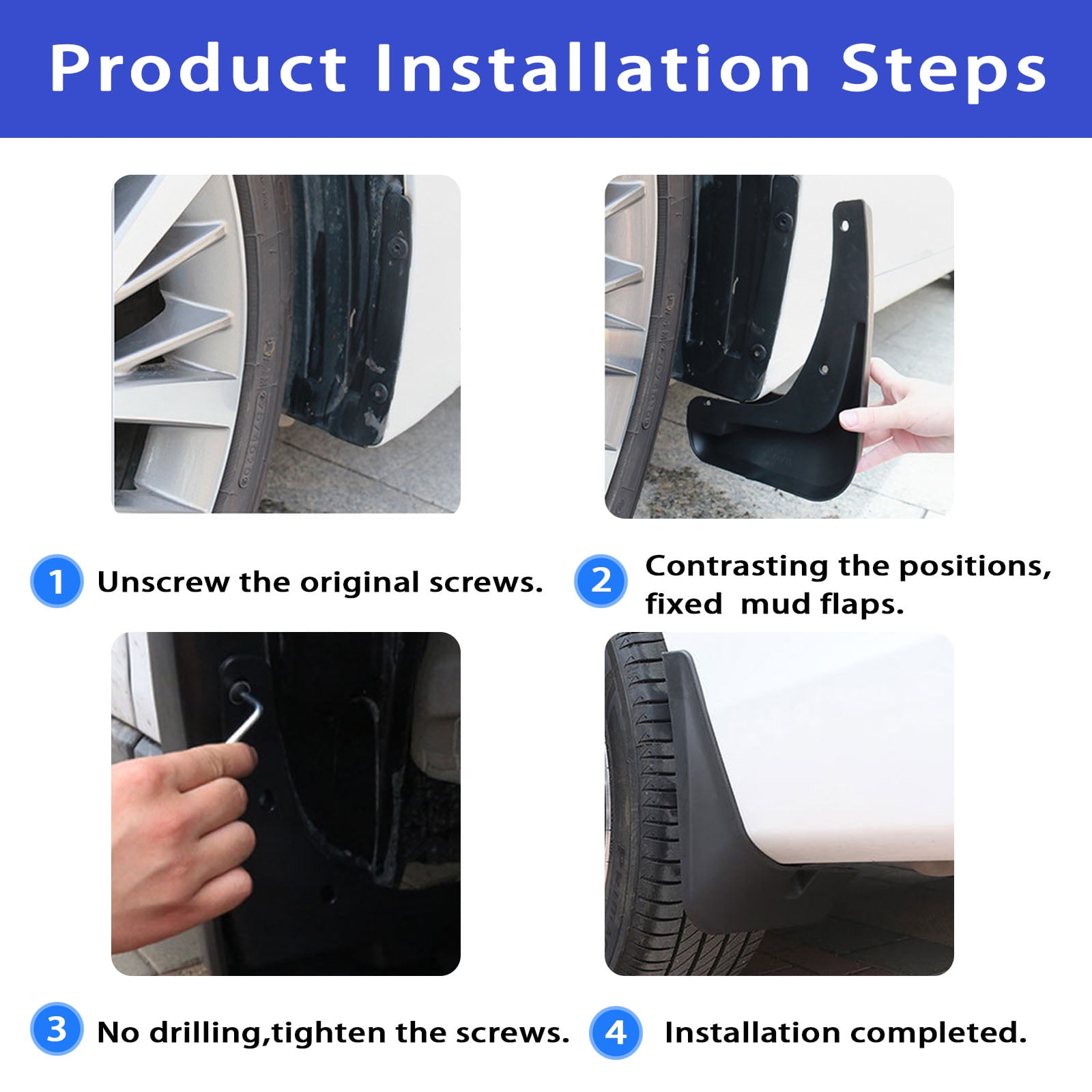 Product Installation Steps

1 Unscrew the original screws.

2 Contrasting the positions, fixed mud flaps.

3 No drilling,tighten the screws.

4 Installation completed.