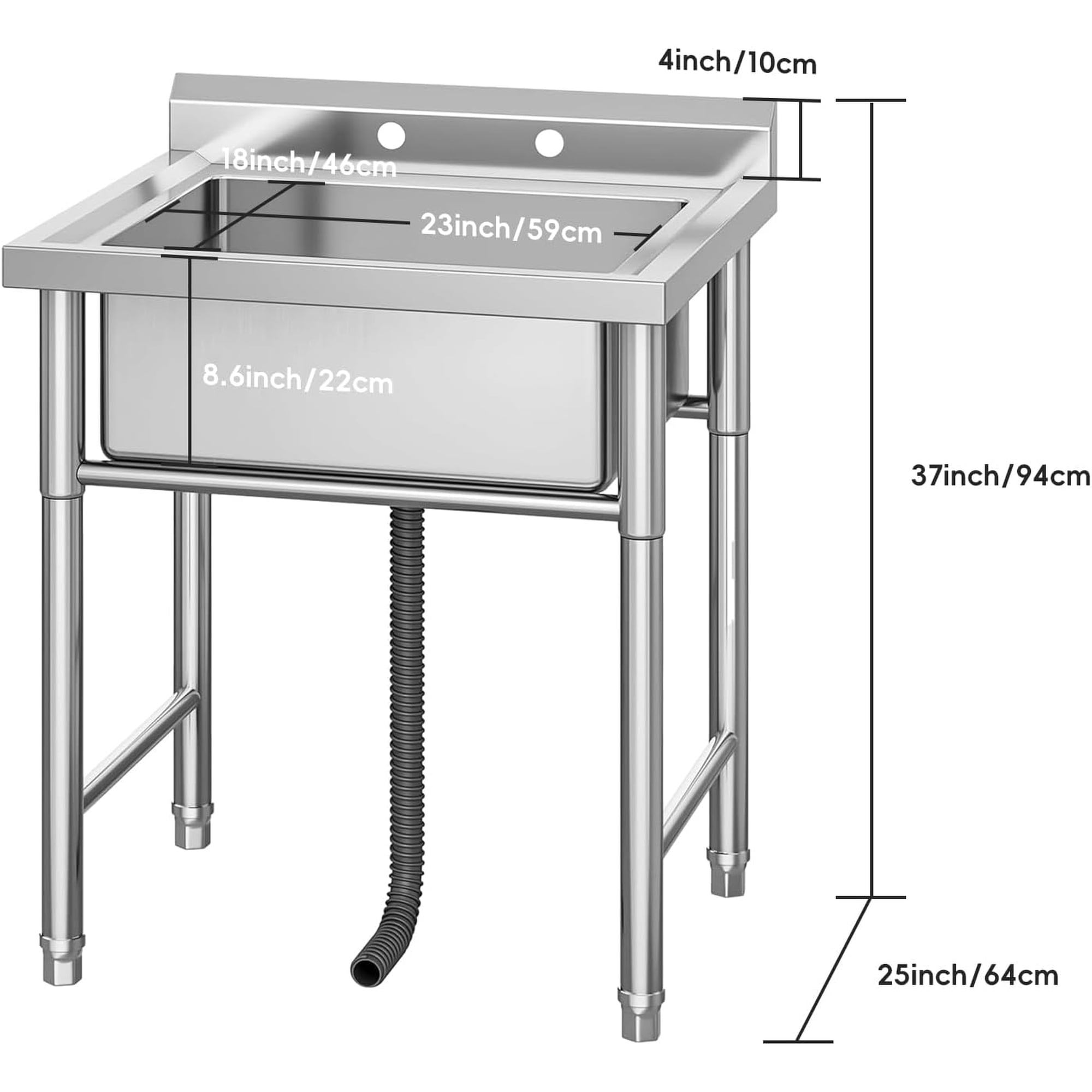 4inch/10cm

18inch/46cm

23inch/59cm

8.6inch/22cm

37inch/94cm

25inch/64cm