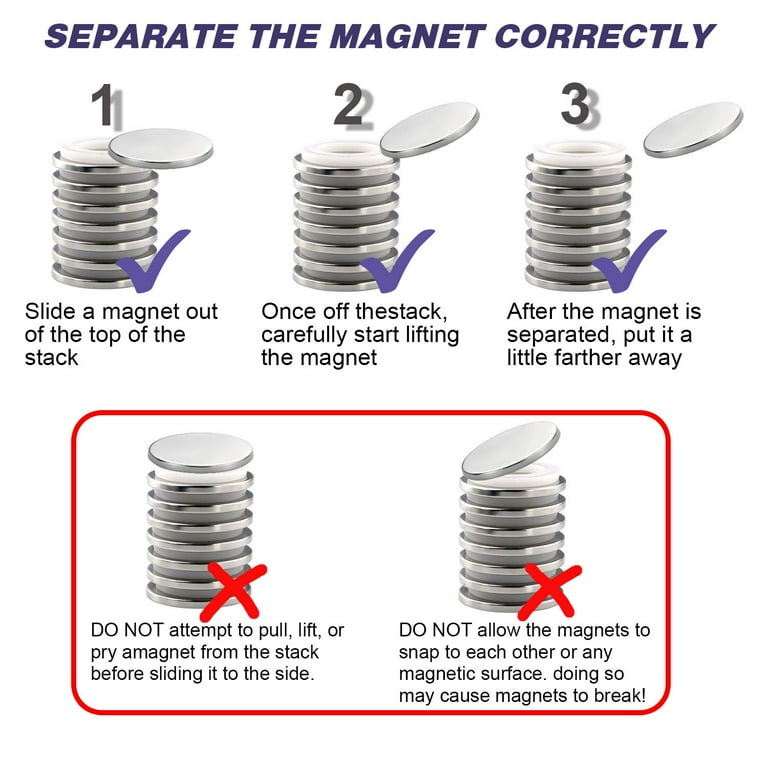 SEPARATE THE MAGNET CORRECTLY

1

Slide a magnet out of the top of the stack

2

Once off thestack, carefully start lifting the magnet

3

After the magnet is separated, put it a little farther away

DO NOT attempt to pull, lift, or pry amagnet from the stack before sliding it to the side.

DO NOT allow the magnets to snap to each other or any magnetic surface. doing so may cause magnets to break!