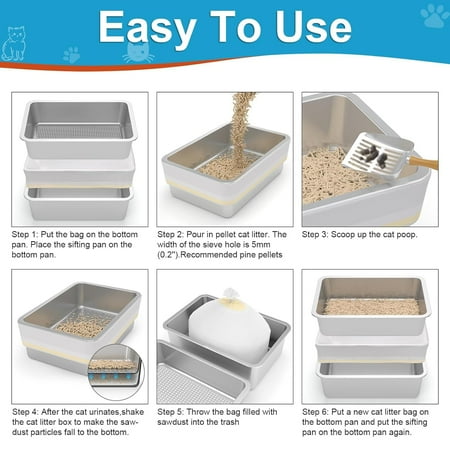 Easy To Use

Step 1: Put the bag on the bottom pan. Place the sifting pan on the bottom pan.

Step 2: Pour in pellet cat litter. The width of the sieve hole is 5mm (0.2").Recommended pine pellets

Step 3: Scoop up the cat poop.

Step 4: After the cat urinates,shake the cat litter box to make the sawdust particles fall to the bottom.

Step 5: Throw the bag filled with sawdust into the trash

Step 6: Put a new cat litter bag on the bottom pan and put the sifting pan on the bottom pan again.