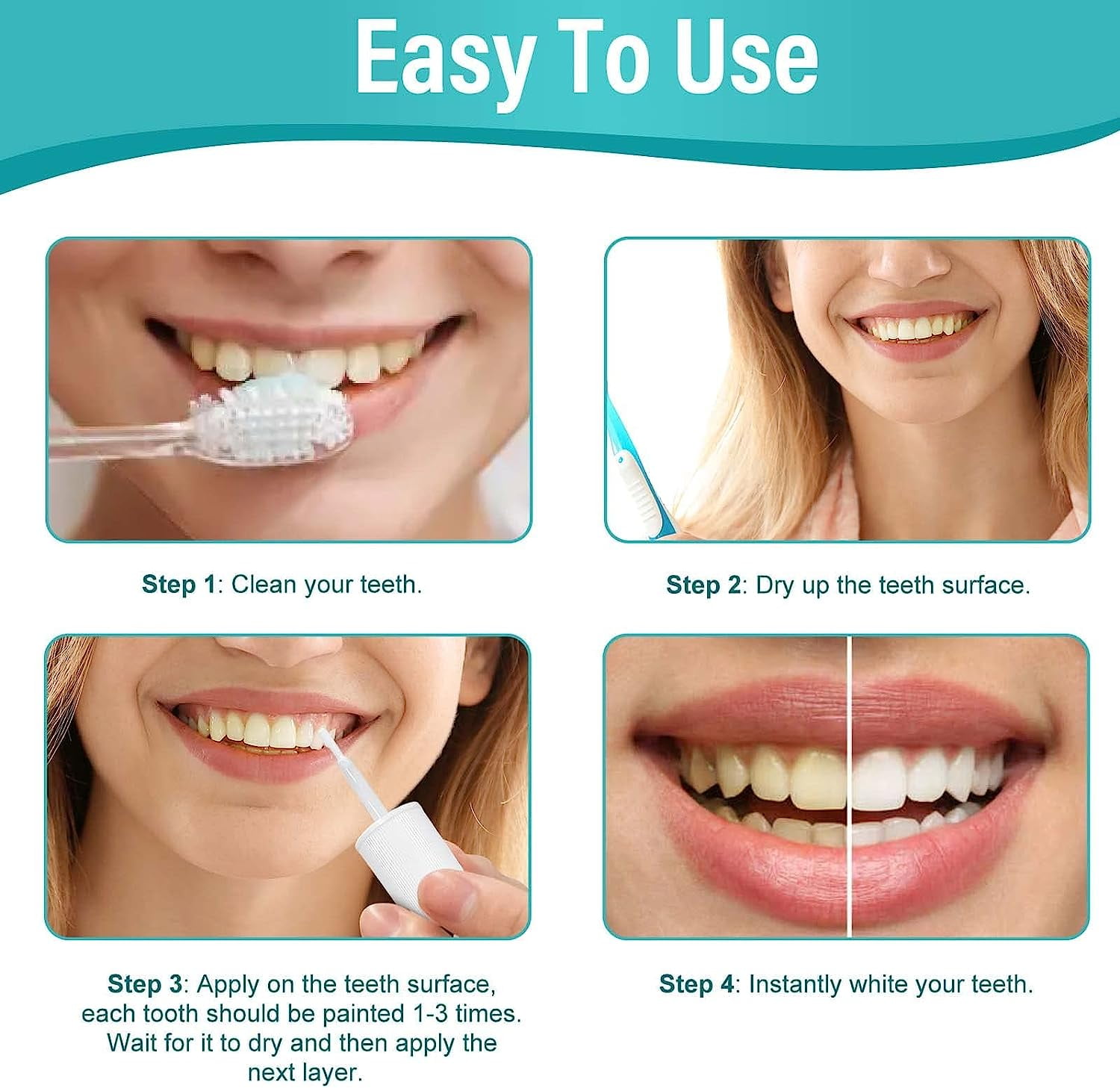 Easy To Use

Step 1: Clean your teeth.

Step 2: Dry up the teeth surface.

Step 3: Apply on the teeth surface, each tooth should be painted 1-3 times. Wait for it to dry and then apply the next layer.

Step 4: Instantly white your teeth.