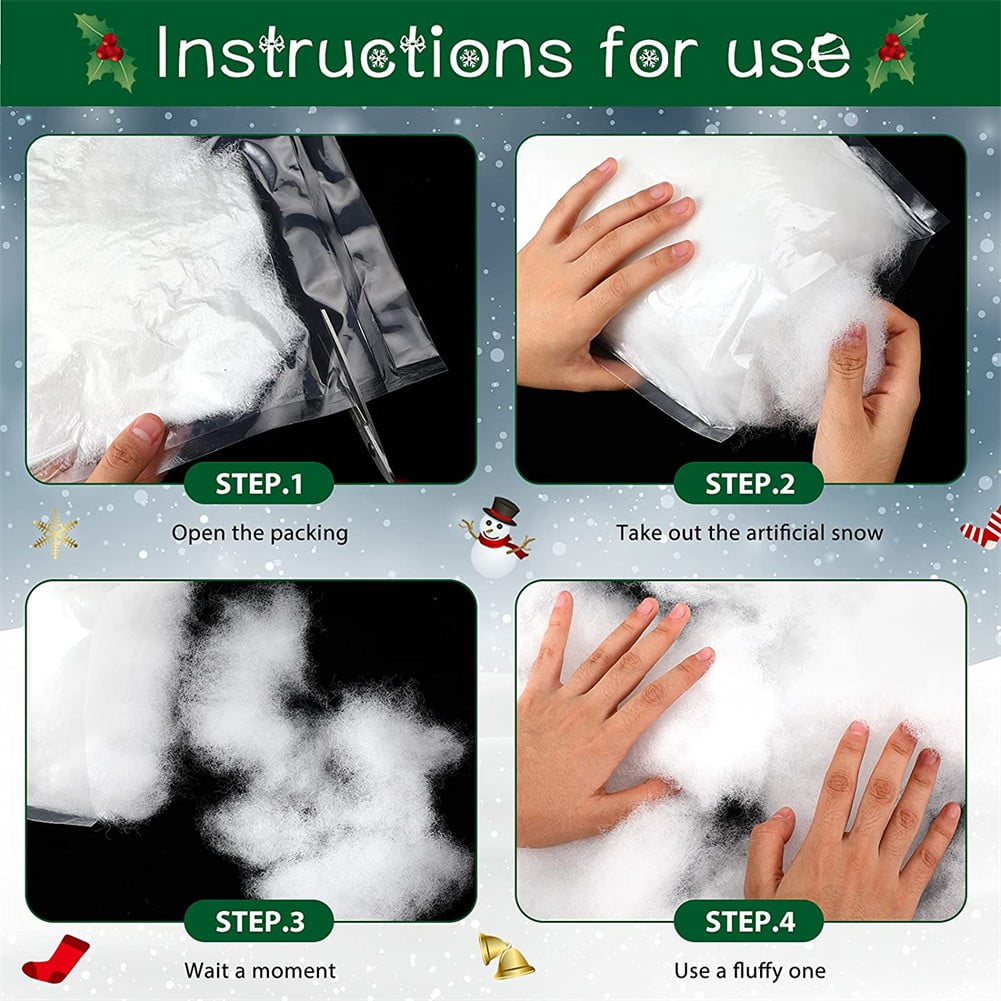 Instructions for use

STEP.1

Open the packing

STEP.2

Take out the artificial snow

STEP.3

Wait a moment

STEP.4

Use a fluffy one