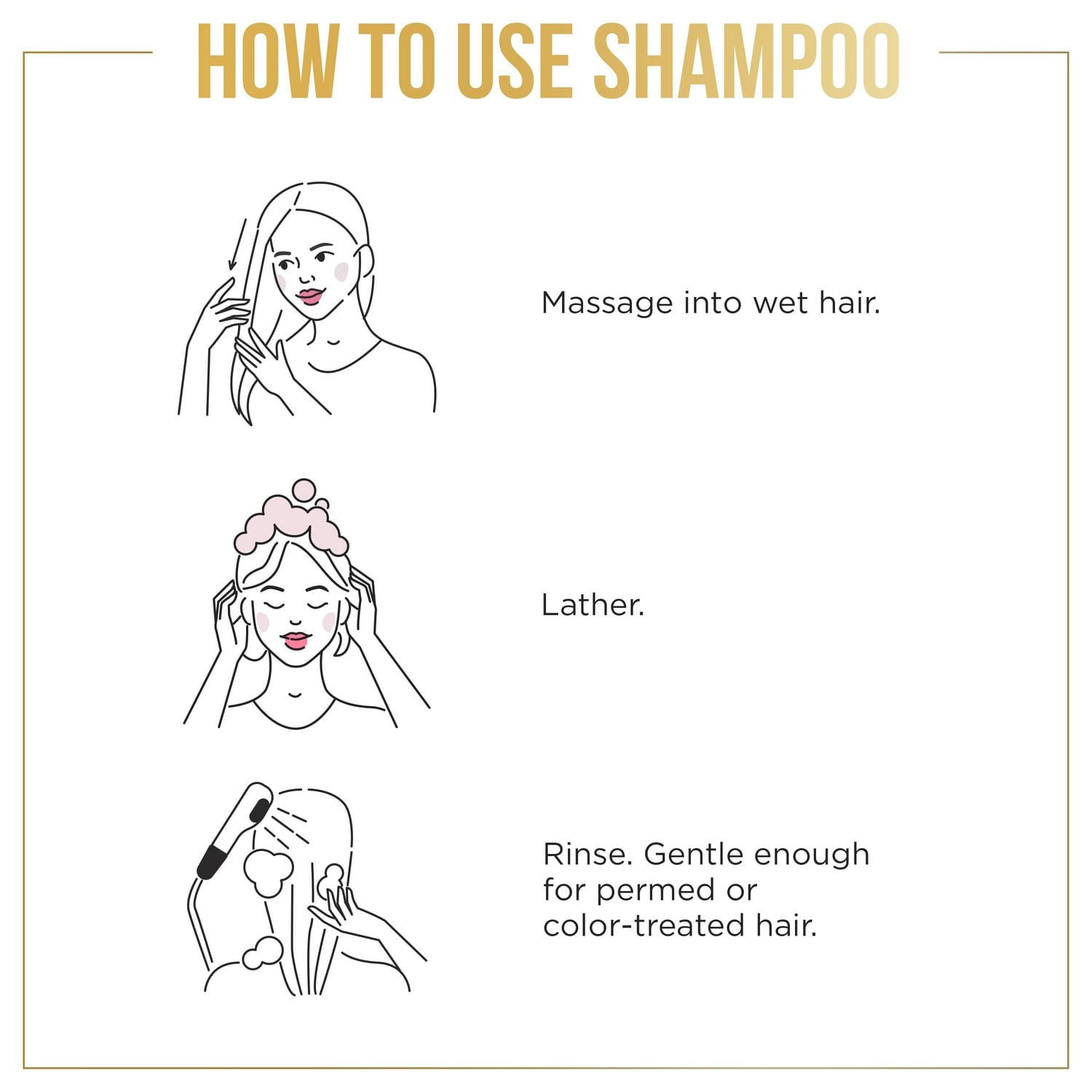 HOW TO USE SHAMPOO

Massage into wet hair.

Lather.

Rinse. Gentle enough for permed or color-treated hair.