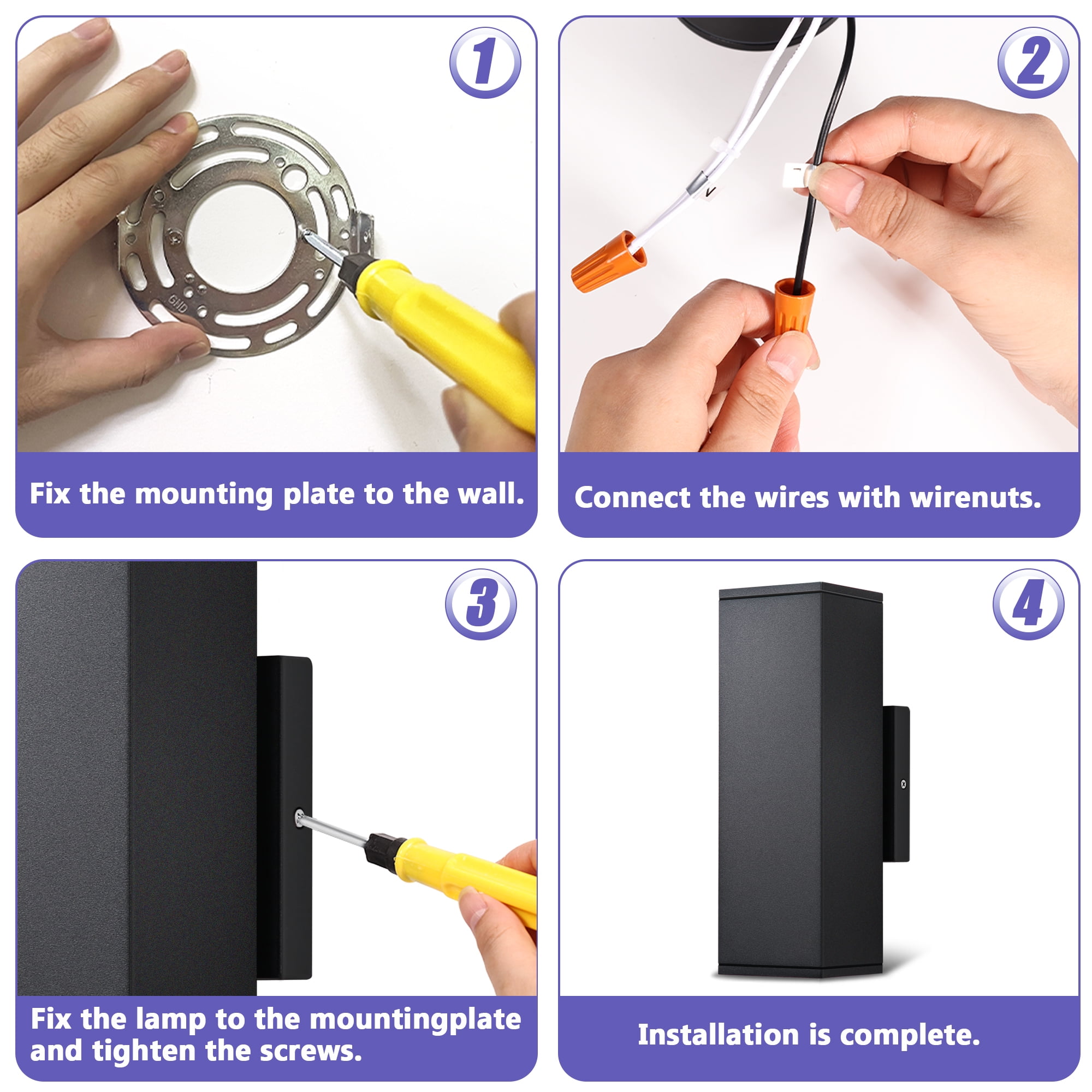 1

GND

Fix the mounting plate to the wall.

2

Connect the wires with wirenuts.

3

Fix the lamp to the mountingplate and tighten the screws.

4

Installation is complete.