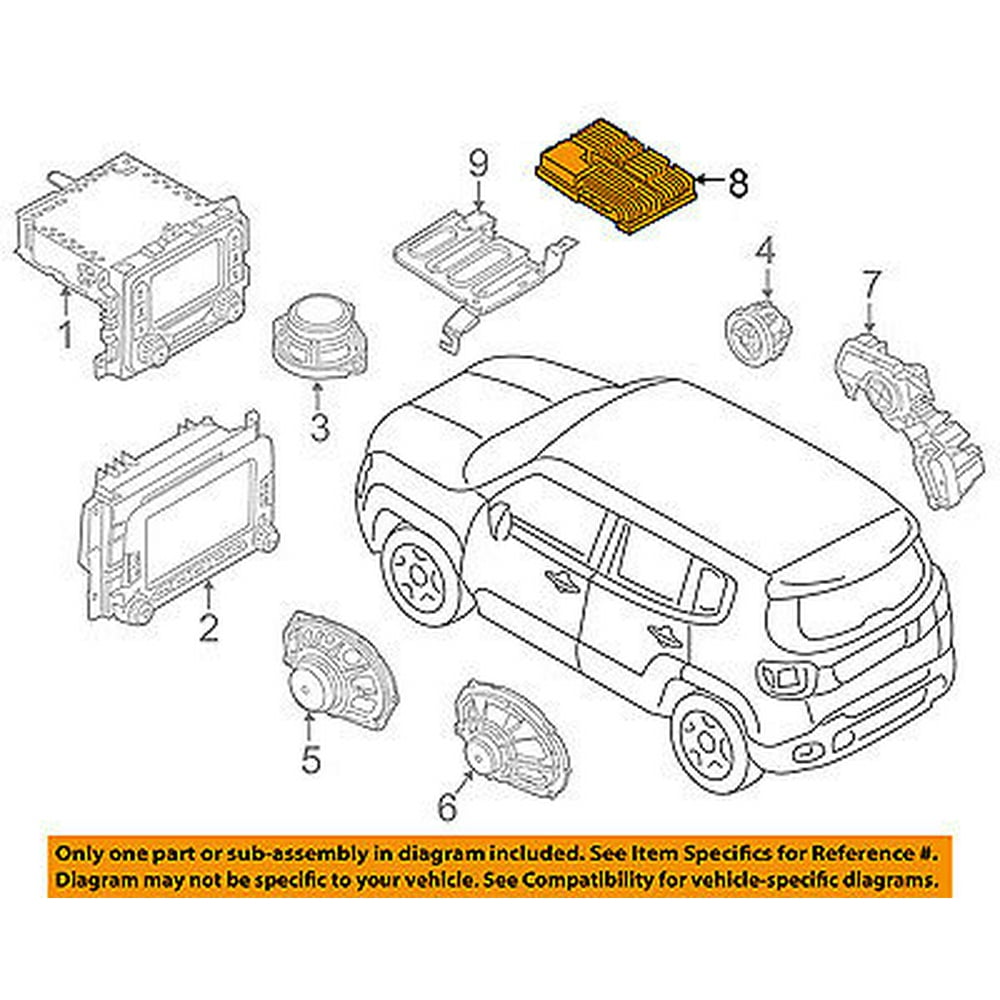 9
8
4
7
1
3
2
5
6

Only one part or sub-assembly in diagram included. See Item Specifics for Reference #. Diagram may not be specific to your vehicle. See Compatibility for vehicle-specific diagrams.