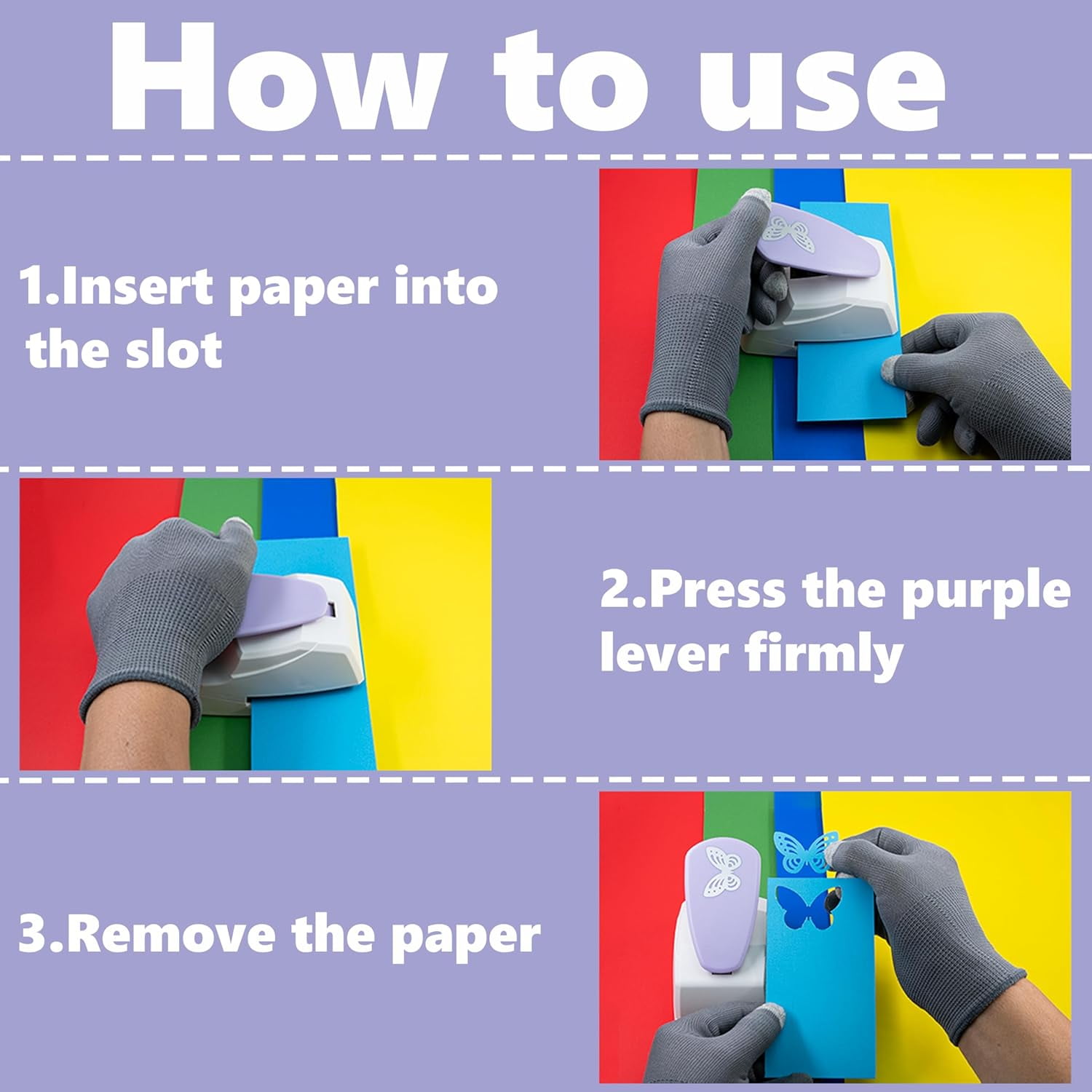 How to use

1.Insert paper into the slot

2.Press the purple lever firmly

3.Remove the paper