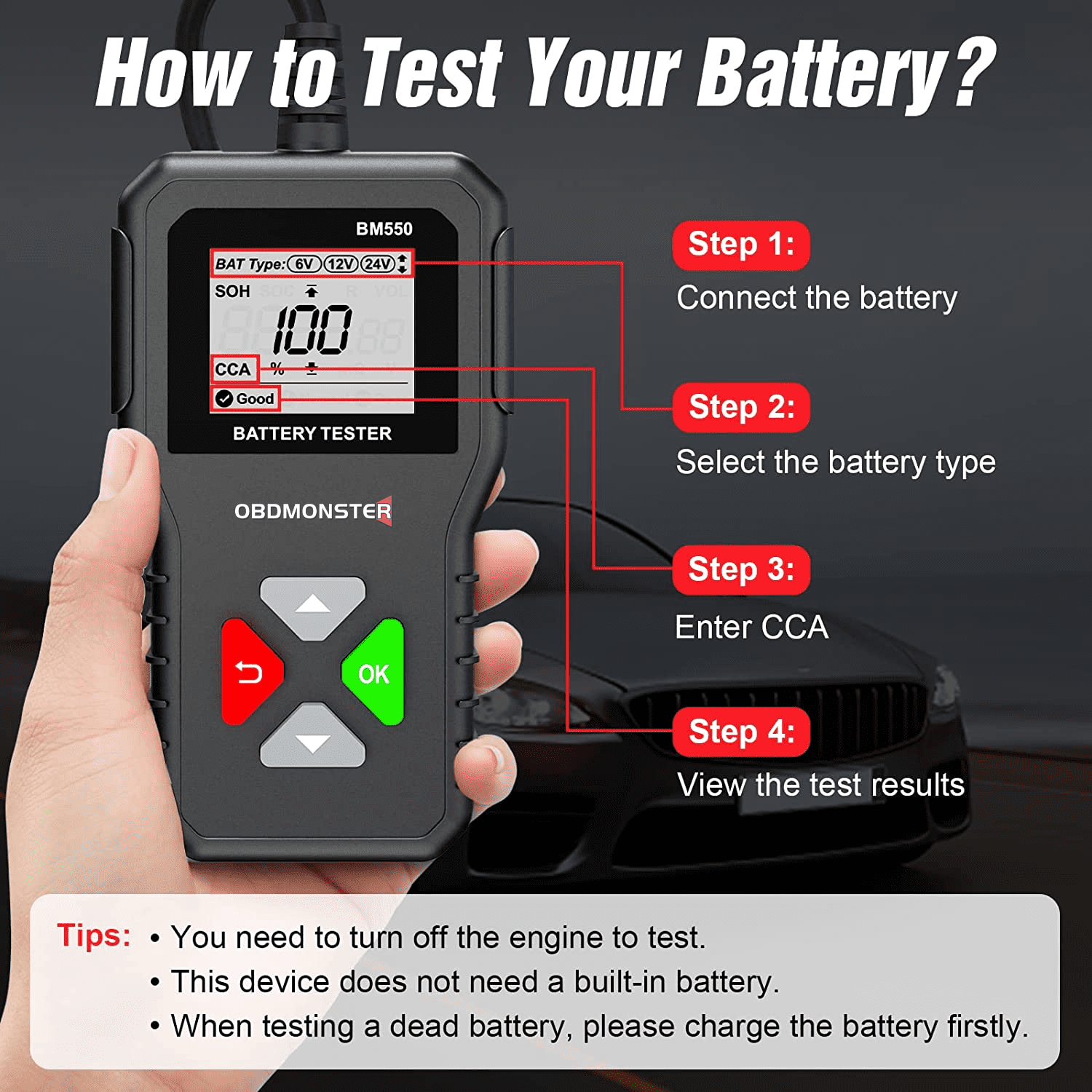 How to Test Your Battery?

BM550

BAT Type: 6V 12V 24V

SOH

100

CCA %

Good

BATTERY TESTER

OBDMONSTER

OK

Step 1:
Connect the battery

Step 2:
Select the battery type

Step 3:
Enter CCA

Step 4:
View the test results

Tips: • You need to turn off the engine to test.
• This device does not need a built-in battery.
• When testing a dead battery, please charge the battery firstly.