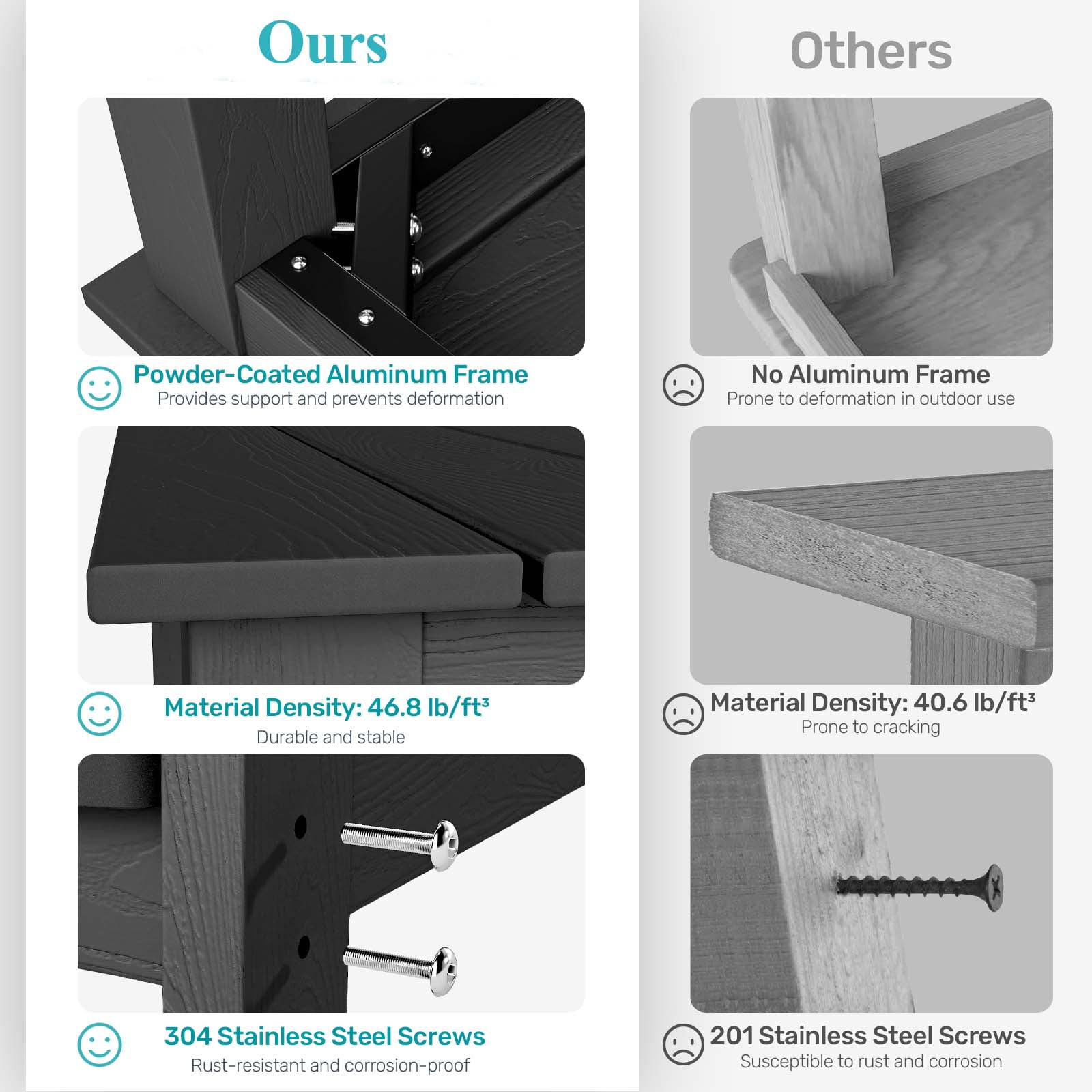 Ours

Powder-Coated Aluminum Frame
Provides support and prevents deformation

Material Density: 46.8 lb/ft³
Durable and stable

304 Stainless Steel Screws
Rust-resistant and corrosion-proof

Others

No Aluminum Frame
Prone to deformation in outdoor use

Material Density: 40.6 lb/ft³
Prone to cracking

201 Stainless Steel Screws
Susceptible to rust and corrosion