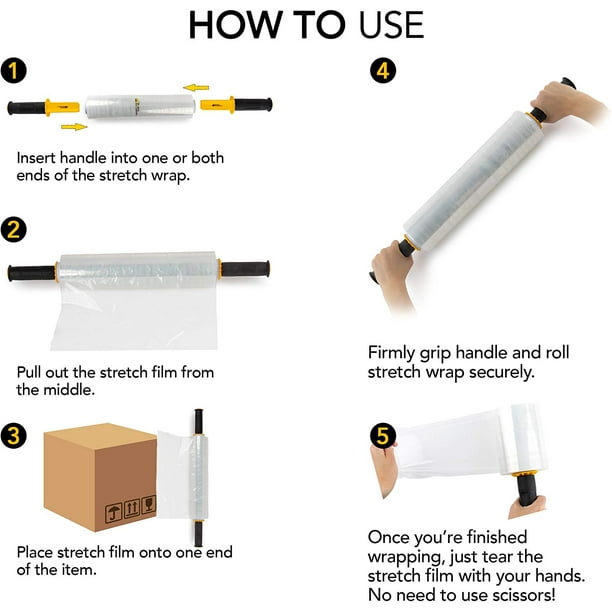 HOW TO USE

1

Insert handle into one or both ends of the stretch wrap.

2

Pull out the stretch film from the middle.

3

Place stretch film onto one end of the item.

4

Firmly grip handle and roll stretch wrap securely.

5

Once you're finished wrapping, just tear the stretch film with your hands. No need to use scissors!