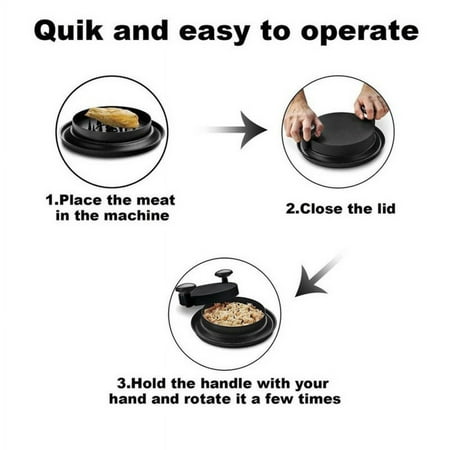 Quik and easy to operate

1.Place the meat in the machine

2.Close the lid

3.Hold the handle with your hand and rotate it a few times