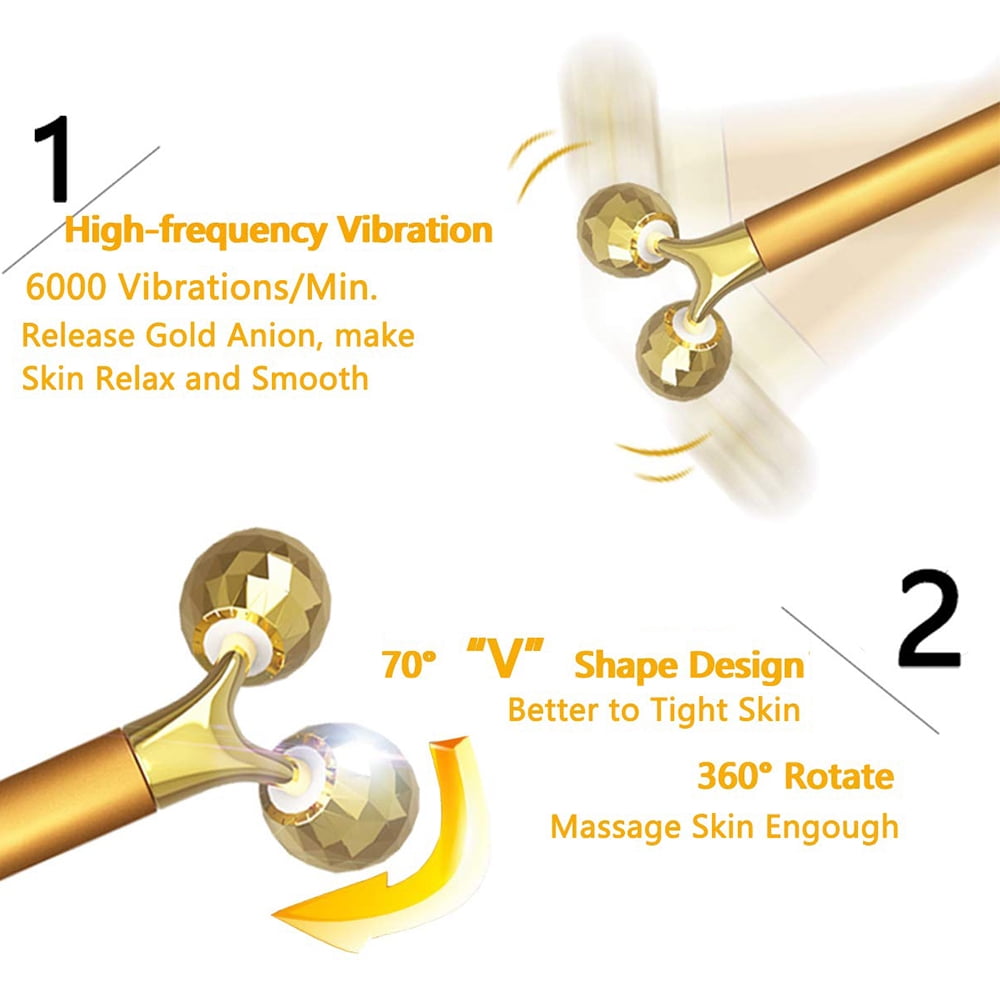 1

High-frequency Vibration

6000 Vibrations/Min.
Release Gold Anion, make Skin Relax and Smooth

2

70° "V" Shape Design
Better to Tight Skin

360° Rotate
Massage Skin Engough